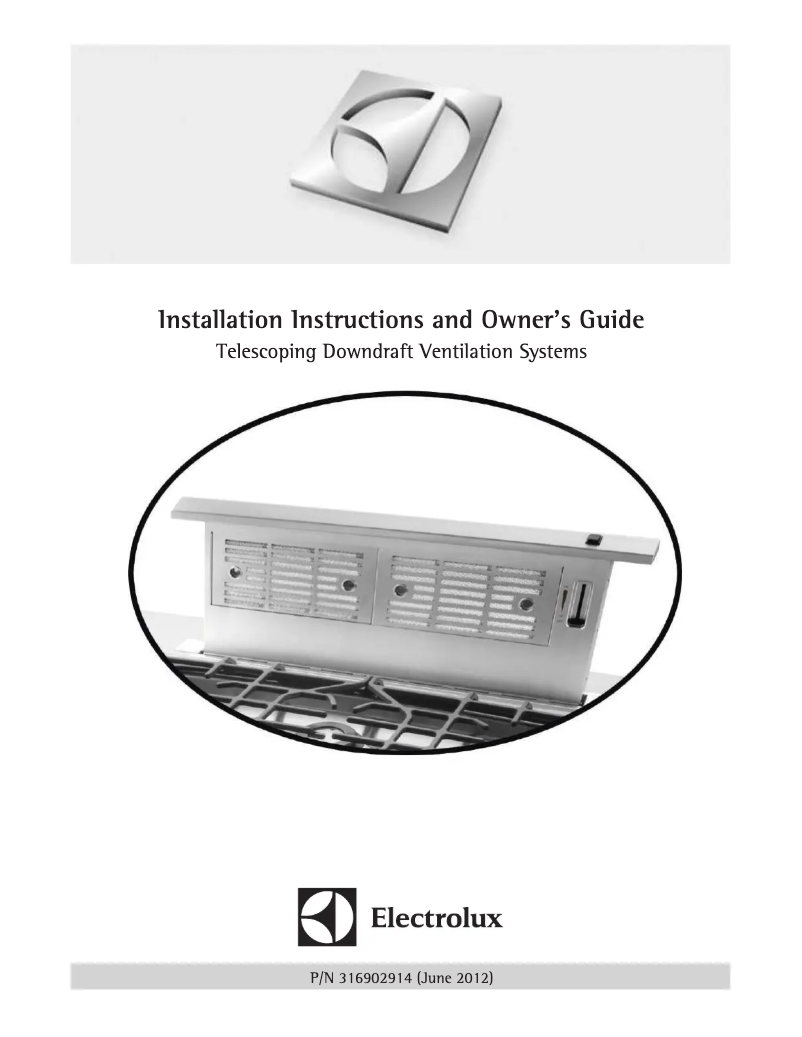 Installation Instructions and Owner's Guide
Telescoping Downdraft Ventilation Systems

Electrolux

P/N 316902914 (June 2012)