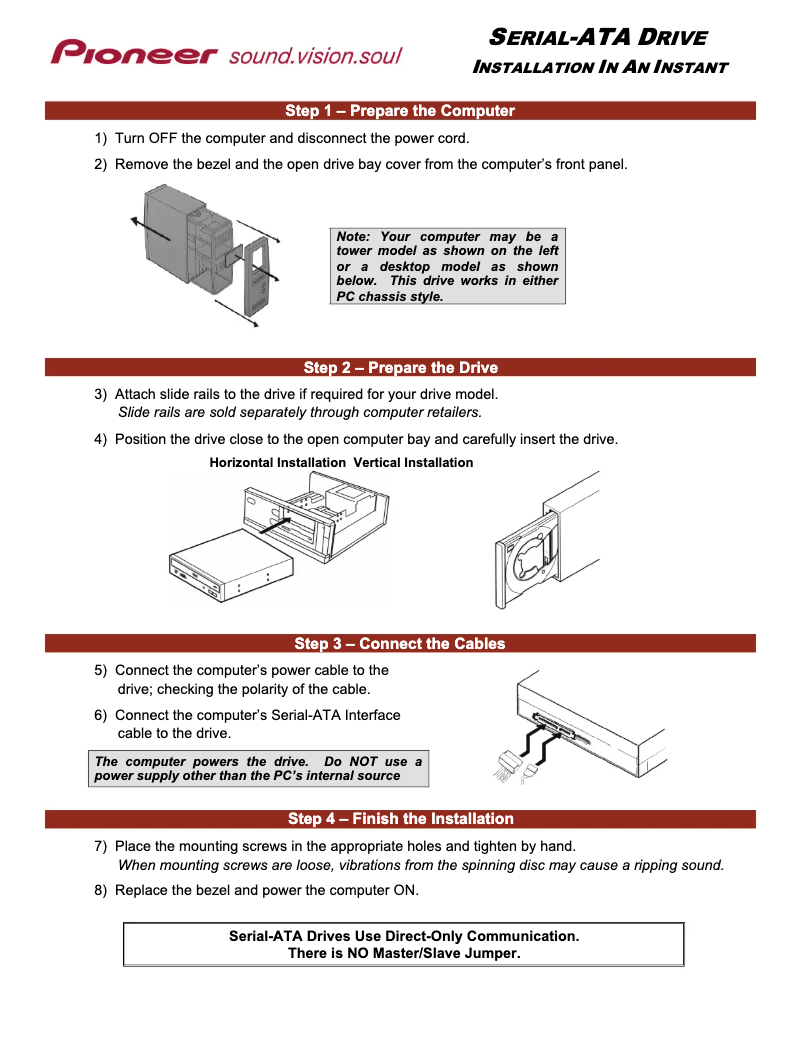 Pioneer sound.vision.soul

SERIAL-ATA DRIVE
INSTALLATION IN AN INSTANT

Step 1 – Prepare the Computer

1) Turn OFF the computer and disconnect the power cord.

2) Remove the bezel and the open drive bay cover from the computer's front panel.

Note: Your computer may be a tower model as shown on the left or a desktop model as shown below. This drive works in either PC chassis style.

Step 2 – Prepare the Drive

3) Attach slide rails to the drive if required for your drive model.
Slide rails are sold separately through computer retailers.

4) Position the drive close to the open computer bay and carefully insert the drive.

Horizontal Installation Vertical Installation

Step 3 – Connect the Cables

5) Connect the computer's power cable to the drive; checking the polarity of the cable.

6) Connect the computer's Serial-ATA Interface cable to the drive.

The computer powers the drive. Do NOT use a power supply other than the PC's internal source

Step 4 – Finish the Installation

7) Place the mounting screws in the appropriate holes and tighten by hand.
When mounting screws are loose, vibrations from the spinning disc may cause a ripping sound.

8) Replace the bezel and power the computer ON.

Serial-ATA Drives Use Direct-Only Communication.
There is NO Master/Slave Jumper.