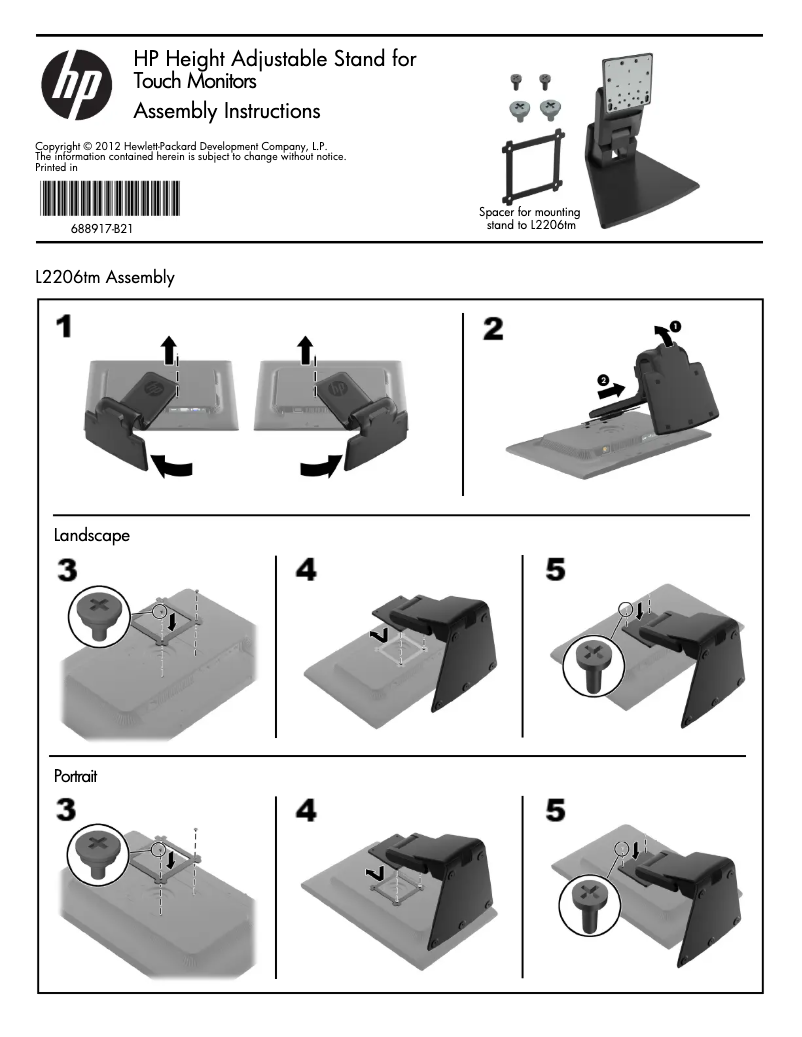 hp

HP Height Adjustable Stand for Touch Monitors

Assembly Instructions

Copyright © 2012 Hewlett-Packard Development Company, L.P.
The information contained herein is subject to change without notice.
Printed in

688917-B21

Spacer for mounting stand to L2206tm

L2206tm Assembly

1

2

1

2

Landscape

3

4

5

Portrait

3

4

5