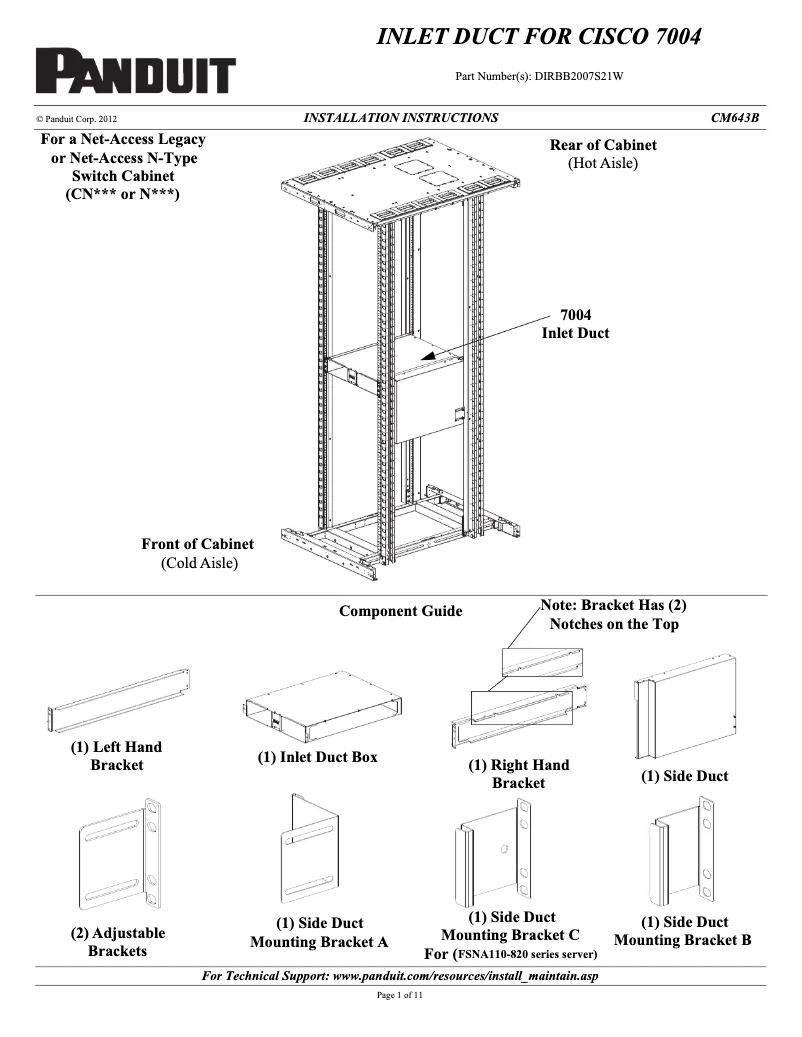 PANDUIT

INLET DUCT FOR CISCO 7004

Part Number(s): DIRBB2007S21W

© Panduit Corp. 2012

INSTALLATION INSTRUCTIONS

CM643B

For a Net-Access Legacy or Net-Access N-Type Switch Cabinet (CN*** or N***)

Rear of Cabinet (Hot Aisle)

7004 Inlet Duct

Front of Cabinet (Cold Aisle)

Component Guide

Note: Bracket Has (2) Notches on the Top

(1) Left Hand Bracket

(1) Inlet Duct Box

(1) Right Hand Bracket

(1) Side Duct

(2) Adjustable Brackets

(1) Side Duct Mounting Bracket A

(1) Side Duct Mounting Bracket C For (FSNA110-820 series server)

(1) Side Duct Mounting Bracket B

For Technical Support: www.panduit.com/resources/install_maintain.asp

Page 1 of 11