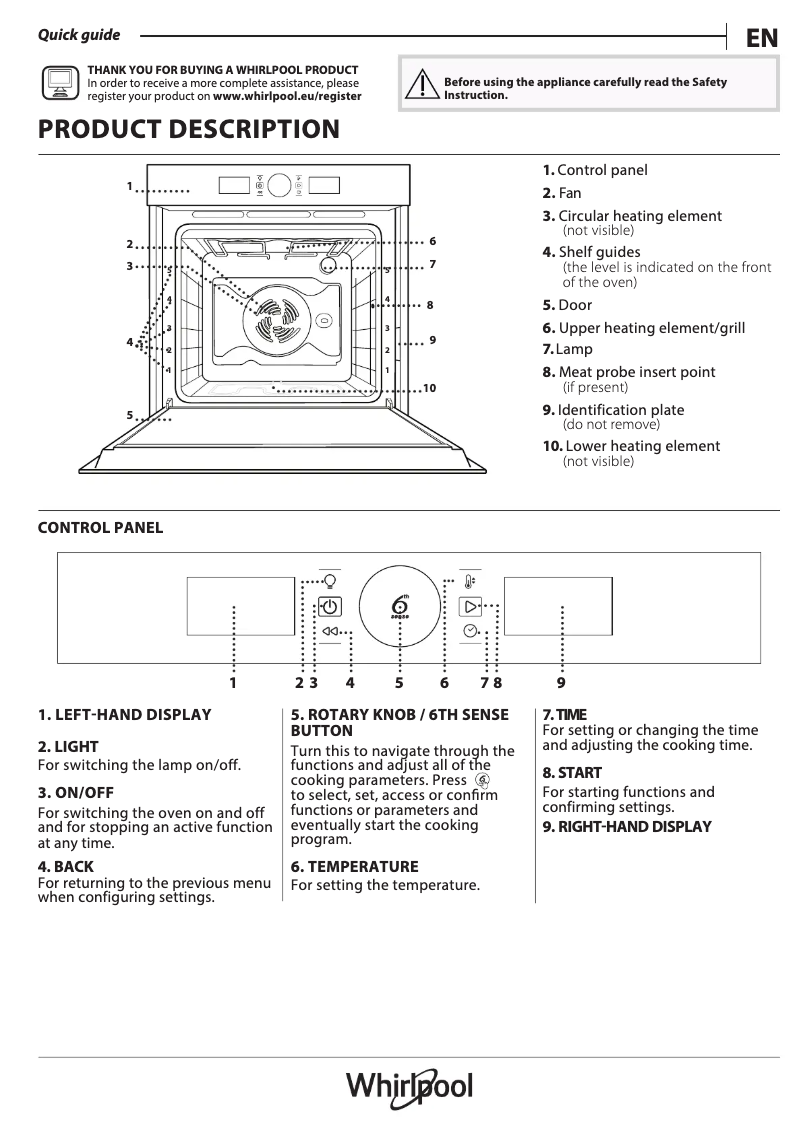 Quick guide

EN

THANK YOU FOR BUYING A WHIRLPOOL PRODUCT
In order to receive a more complete assistance, please register your product on www.whirlpool.eu/register

Before using the appliance carefully read the Safety Instruction.

PRODUCT DESCRIPTION

1
2
3
4
5
6
7
8
9
10
5
4
3
2
1
5
4
3
2
1

1. Control panel
2. Fan
3. Circular heating element
(not visible)
4. Shelf guides
(the level is indicated on the front of the oven)
5. Door
6. Upper heating element/grill
7. Lamp
8. Meat probe insert point
(if present)
9. Identification plate
(do not remove)
10. Lower heating element
(not visible)

CONTROL PANEL

1 2 3 4 5 6 7 8 9

1. LEFT-HAND DISPLAY

2. LIGHT
For switching the lamp on/off.

3. ON/OFF
For switching the oven on and off and for stopping an active function at any time.

4. BACK
For returning to the previous menu when configuring settings.

5. ROTARY KNOB / 6TH SENSE BUTTON
Turn this to navigate through the functions and adjust all of the cooking parameters. Press to select, set, access or confirm functions or parameters and eventually start the cooking program.

6. TEMPERATURE
For setting the temperature.

7. TIME
For setting or changing the time and adjusting the cooking time.

8. START
For starting functions and confirming settings.

9. RIGHT-HAND DISPLAY

Whirlpool