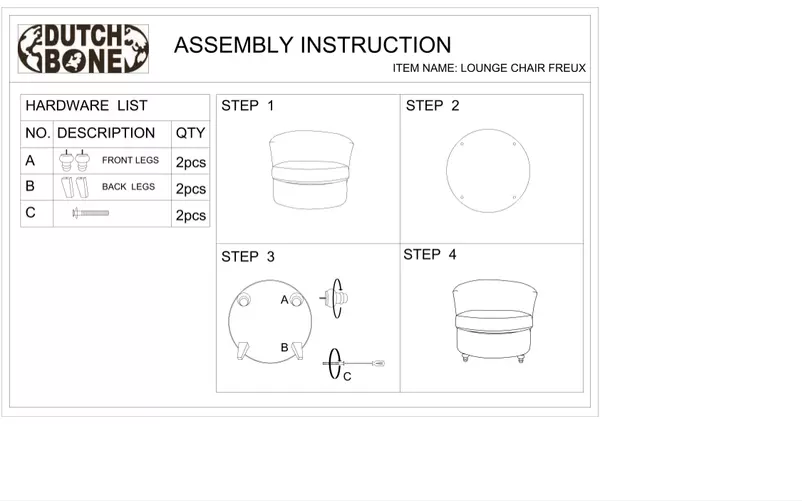 DUTCH BONE

ASSEMBLY INSTRUCTION

ITEM NAME: LOUNGE CHAIR FREUX

HARDWARE LIST

| NO. | DESCRIPTION | QTY |
|---|---|---|
| A | FRONT LEGS | 2pcs |
| B | BACK LEGS | 2pcs |
| C | | 2pcs |

STEP 1

STEP 2

STEP 3

A

B

C

STEP 4