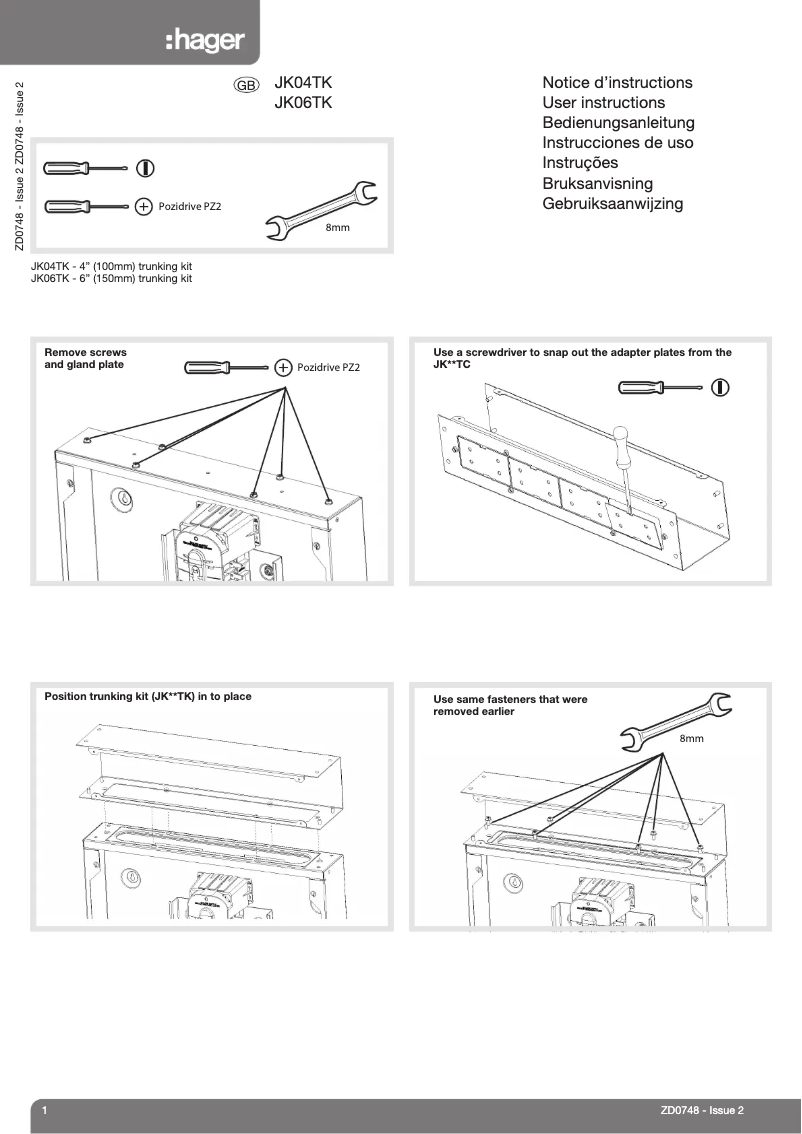 :hager

ZD0748 - Issue 2 ZD0748 - Issue 2

GB JK04TK
JK06TK

Notice d'instructions
User instructions
Bedienungsanleitung
Instrucciones de uso
Instruções
Bruksanvisning
Gebruiksaanwijzing

Pozidrive PZ2

8mm

JK04TK - 4" (100mm) trunking kit
JK06TK - 6" (150mm) trunking kit

Remove screws and gland plate

Pozidrive PZ2

Use a screwdriver to snap out the adapter plates from the JK**TC

Position trunking kit (JK**TK) in to place

Use same fasteners that were removed earlier

8mm

1

ZD0748 - Issue 2