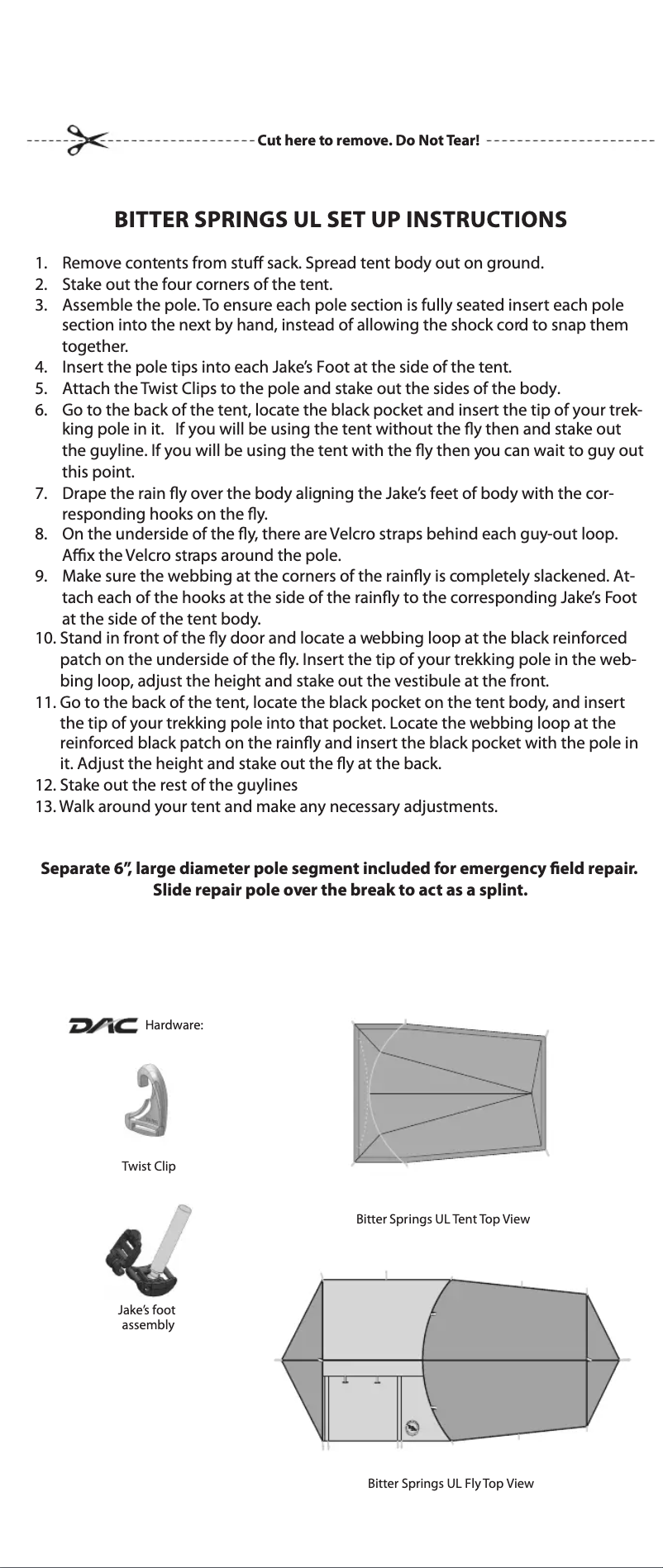 Cut here to remove. Do Not Tear!

BITTER SPRINGS UL SET UP INSTRUCTIONS

1. Remove contents from stuff sack. Spread tent body out on ground.
2. Stake out the four corners of the tent.
3. Assemble the pole. To ensure each pole section is fully seated insert each pole section into the next by hand, instead of allowing the shock cord to snap them together.
4. Insert the pole tips into each Jake's Foot at the side of the tent.
5. Attach the Twist Clips to the pole and stake out the sides of the body.
6. Go to the back of the tent, locate the black pocket and insert the tip of your trekking pole in it. If you will be using the tent without the fly then and stake out the guyline. If you will be using the tent with the fly then you can wait to guy out this point.
7. Drape the rain fly over the body aligning the Jake's feet of body with the corresponding hooks on the fly.
8. On the underside of the fly, there are Velcro straps behind each guy-out loop. Affix the Velcro straps around the pole.
9. Make sure the webbing at the corners of the rainfly is completely slackened. Attach each of the hooks at the side of the rainfly to the corresponding Jake's Foot at the side of the tent body.
10. Stand in front of the fly door and locate a webbing loop at the black reinforced patch on the underside of the fly. Insert the tip of your trekking pole in the webbing loop, adjust the height and stake out the vestibule at the front.
11. Go to the back of the tent, locate the black pocket on the tent body, and insert the tip of your trekking pole into that pocket. Locate the webbing loop at the reinforced black patch on the rainfly and insert the black pocket with the pole in it. Adjust the height and stake out the fly at the back.
12. Stake out the rest of the guylines
13. Walk around your tent and make any necessary adjustments.

Separate 6", large diameter pole segment included for emergency field repair. Slide repair pole over the break to act as a splint.

DAC Hardware:

Twist Clip

Jake's foot assembly

Bitter Springs UL Tent Top View

Bitter Springs UL Fly Top View