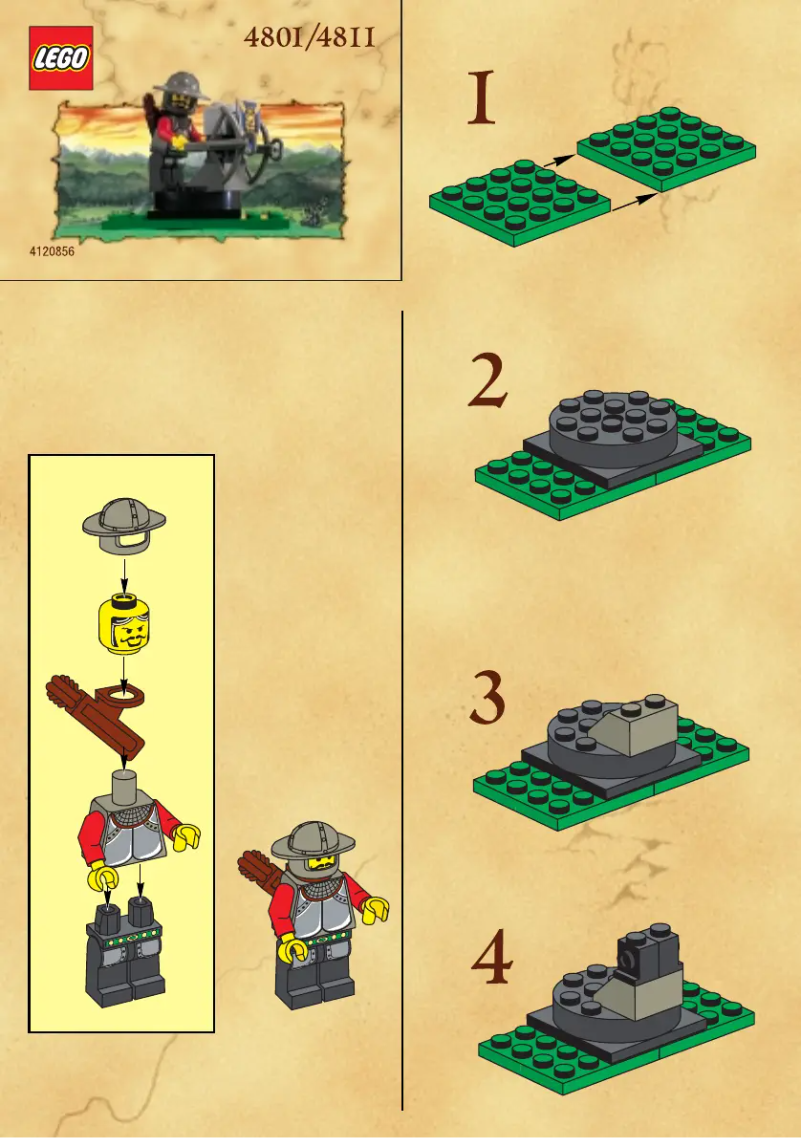 LEGO

4801/4811

4120856

1

2

3

4