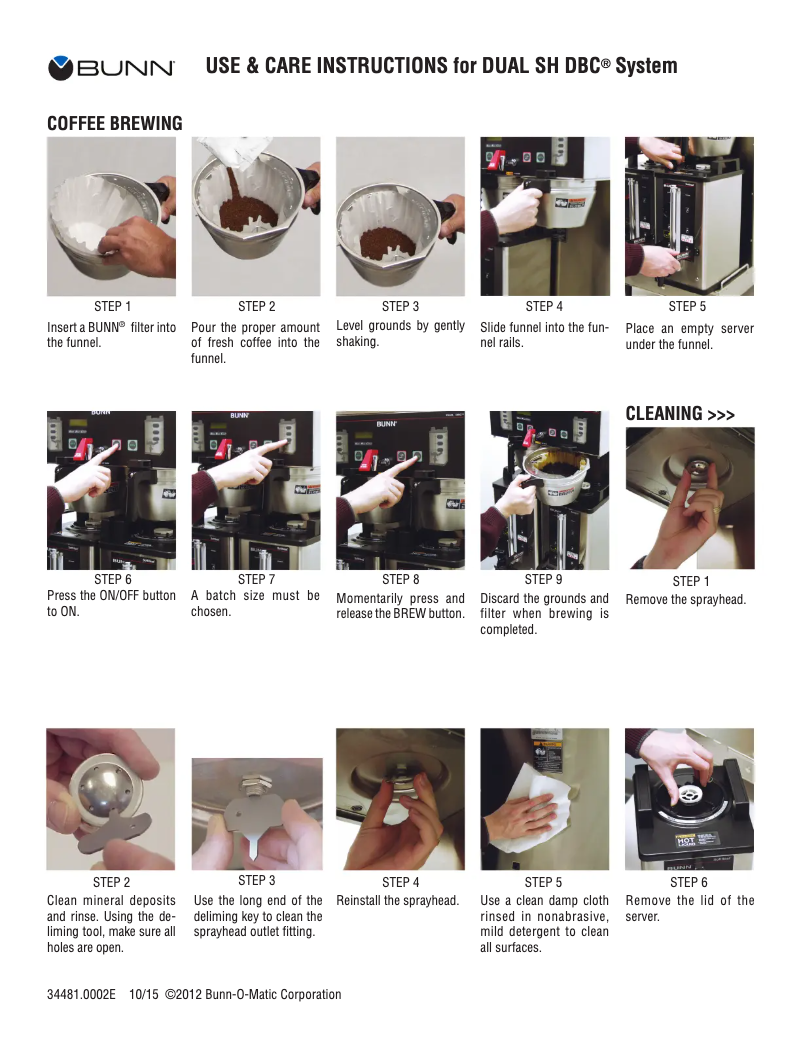 BUNN

USE & CARE INSTRUCTIONS for DUAL SH DBC® System

COFFEE BREWING

STEP 1
Insert a BUNN® filter into the funnel.

STEP 2
Pour the proper amount of fresh coffee into the funnel.

STEP 3
Level grounds by gently shaking.

STEP 4
Slide funnel into the funnel rails.

STEP 5
Place an empty server under the funnel.

STEP 6
Press the ON/OFF button to ON.

STEP 7
A batch size must be chosen.

STEP 8
Momentarily press and release the BREW button.

STEP 9
Discard the grounds and filter when brewing is completed.

CLEANING >>>

STEP 1
Remove the sprayhead.

STEP 2
Clean mineral deposits and rinse. Using the deliming tool, make sure all holes are open.

STEP 3
Use the long end of the deliming key to clean the sprayhead outlet fitting.

STEP 4
Reinstall the sprayhead.

STEP 5
Use a clean damp cloth rinsed in nonabrasive, mild detergent to clean all surfaces.

STEP 6
Remove the lid of the server.

34481.0002E 10/15 ©2012 Bunn-O-Matic Corporation