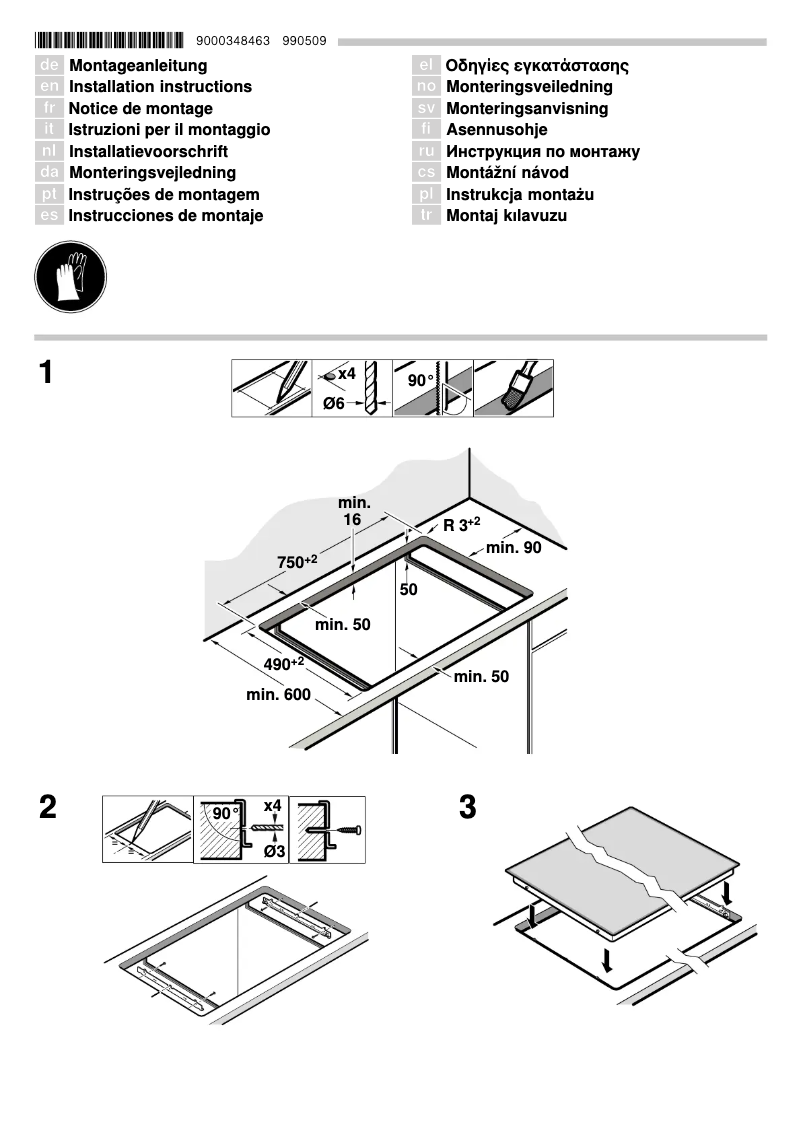 9000348463 990509

de Montageanleitung
en Installation instructions
fr Notice de montage
it Istruzioni per il montaggio
nl Installatievoorschrift
da Monteringsvejledning
pt Instruções de montagem
es Instrucciones de montaje

el Οδηγίες εγκατάστασης
no Monteringsveiledning
sv Monteringsanvisning
fi Asennusohje
ru Инструкция по монтажу
cs Montážní návod
pl Instrukcja montażu
tr Montaj kılavuzu

1

x4
Ø6
90°

min. 16
R $3^{+2}$
min. 90
$750^{+2}$
50
min. 50
$490^{+2}$
min. 50
min. 600

2

90°
x4
Ø3

3