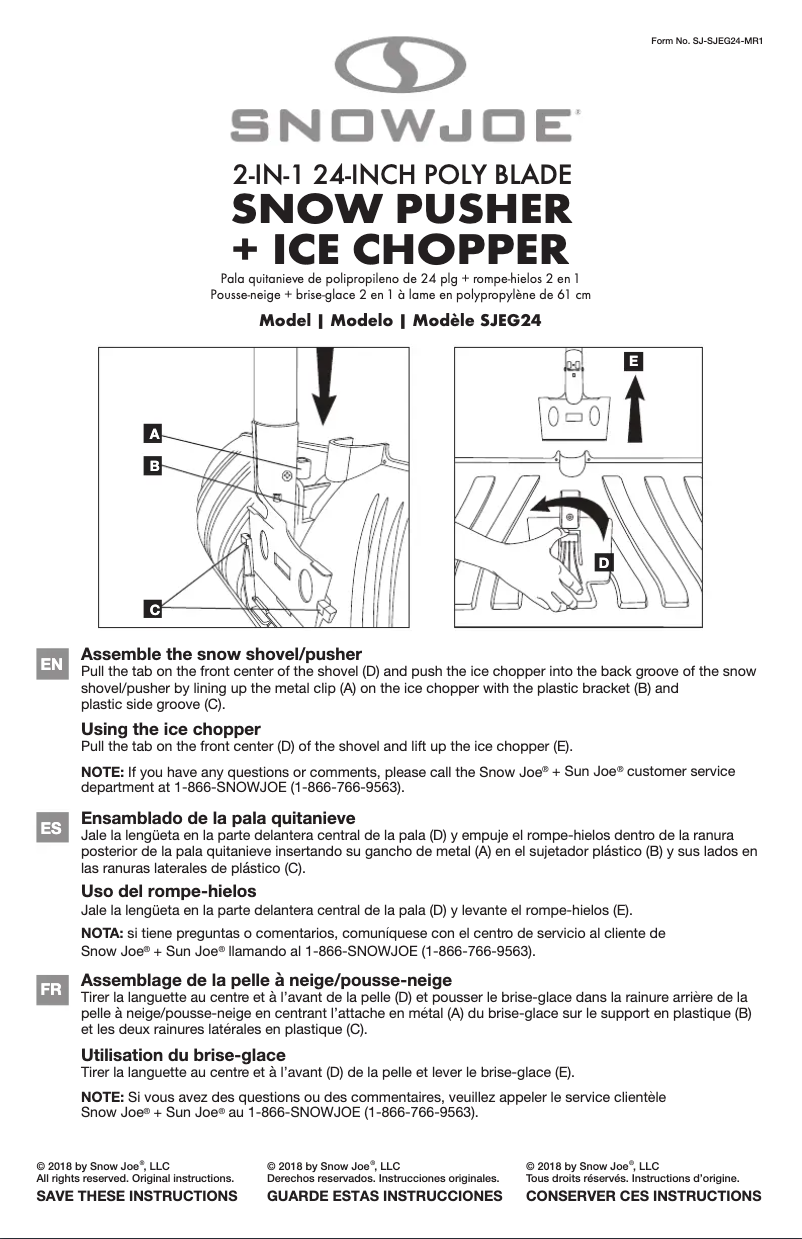 Form No. SJ-SJEG24-MR1

SNOWJOE®

2-IN-1 24-INCH POLY BLADE
SNOW PUSHER
+ ICE CHOPPER

Pala quitanieve de polipropileno de 24 plg + rompe-hielos 2 en 1
Pousse-neige + brise-glace 2 en 1 à lame en polypropylène de 61 cm

Model | Modelo | Modèle SJEG24

A
B
C
E
D

EN
Assemble the snow shovel/pusher
Pull the tab on the front center of the shovel (D) and push the ice chopper into the back groove of the snow shovel/pusher by lining up the metal clip (A) on the ice chopper with the plastic bracket (B) and plastic side groove (C).

Using the ice chopper
Pull the tab on the front center (D) of the shovel and lift up the ice chopper (E).

NOTE: If you have any questions or comments, please call the Snow Joe® + Sun Joe® customer service department at 1-866-SNOWJOE (1-866-766-9563).

ES
Ensamblado de la pala quitanieve
Jale la lengüeta en la parte delantera central de la pala (D) y empuje el rompe-hielos dentro de la ranura posterior de la pala quitanieve insertando su gancho de metal (A) en el sujetador plástico (B) y sus lados en las ranuras laterales de plástico (C).

Uso del rompe-hielos
Jale la lengüeta en la parte delantera central de la pala (D) y levante el rompe-hielos (E).

NOTA: si tiene preguntas o comentarios, comuníquese con el centro de servicio al cliente de Snow Joe® + Sun Joe® llamando al 1-866-SNOWJOE (1-866-766-9563).

FR
Assemblage de la pelle à neige/pousse-neige
Tirer la languette au centre et à l'avant de la pelle (D) et pousser le brise-glace dans la rainure arrière de la pelle à neige/pousse-neige en centrant l'attache en métal (A) du brise-glace sur le support en plastique (B) et les deux rainures latérales en plastique (C).

Utilisation du brise-glace
Tirer la languette au centre et à l'avant (D) de la pelle et lever le brise-glace (E).

NOTE: Si vous avez des questions ou des commentaires, veuillez appeler le service clientèle Snow Joe® + Sun Joe® au 1-866-SNOWJOE (1-866-766-9563).

© 2018 by Snow Joe®, LLC
All rights reserved. Original instructions.
SAVE THESE INSTRUCTIONS

© 2018 by Snow Joe®, LLC
Derechos reservados. Instrucciones originales.
GUARDE ESTAS INSTRUCCIONES

© 2018 by Snow Joe®, LLC
Tous droits réservés. Instructions d'origine.
CONSERVER CES INSTRUCTIONS