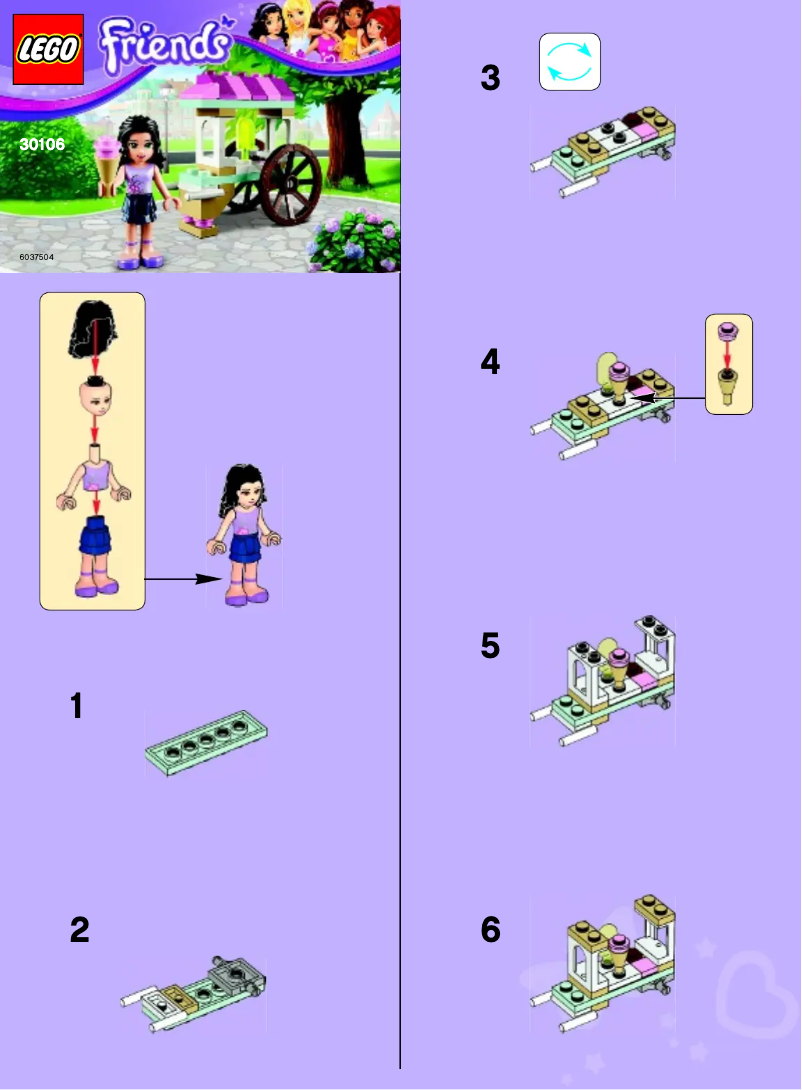 LEGO Friends

30106

6037504

1

2

3

4

5

6