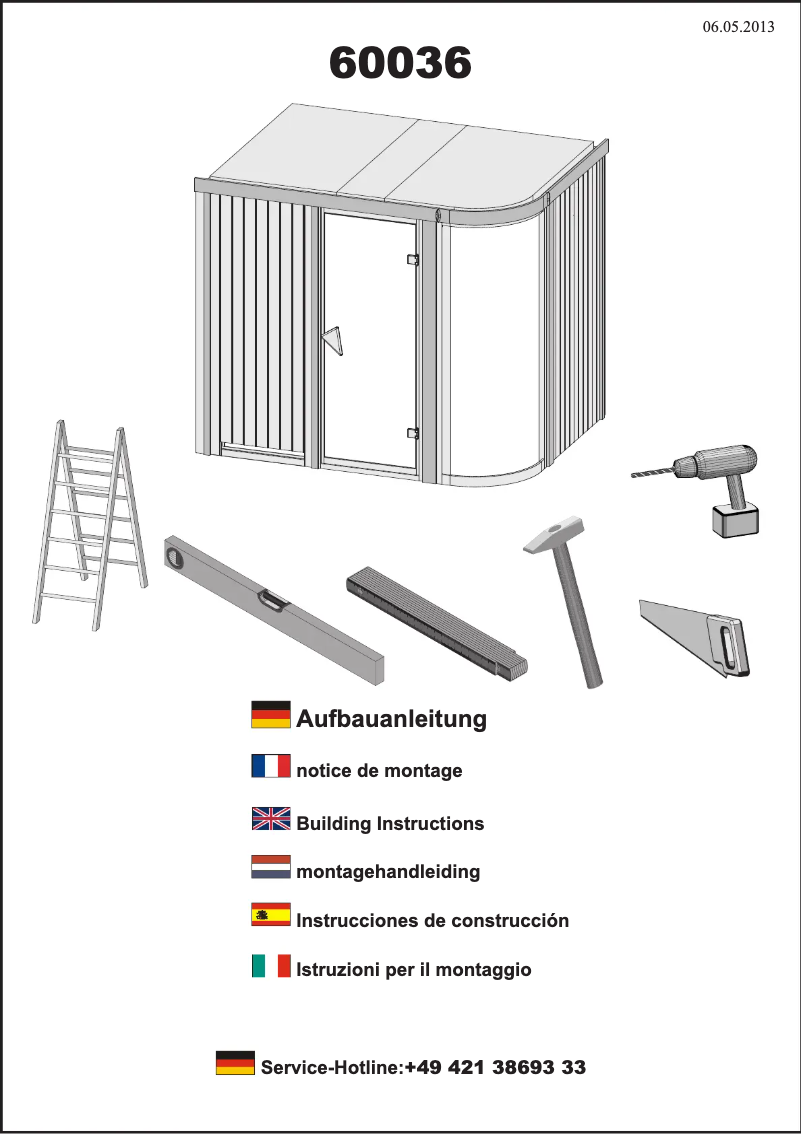 06.05.2013

60036

Aufbauanleitung

notice de montage

Building Instructions

montagehandleiding

Instrucciones de construcción

Istruzioni per il montaggio

Service-Hotline:+49 421 38693 33