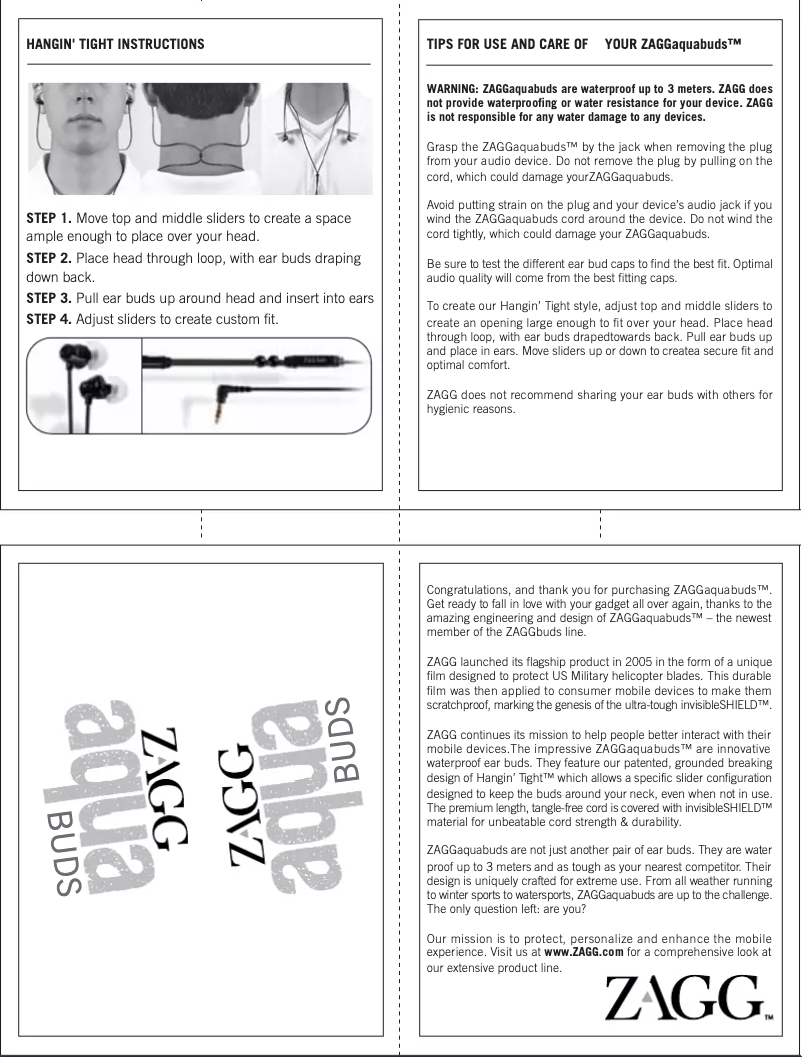 HANGIN' TIGHT INSTRUCTIONS

STEP 1. Move top and middle sliders to create a space ample enough to place over your head.

STEP 2. Place head through loop, with ear buds draping down back.

STEP 3. Pull ear buds up around head and insert into ears

STEP 4. Adjust sliders to create custom fit.

TIPS FOR USE AND CARE OF YOUR ZAGGaquabuds™

WARNING: ZAGGaquabuds are waterproof up to 3 meters. ZAGG does not provide waterproofing or water resistance for your device. ZAGG is not responsible for any water damage to any devices.

Grasp the ZAGGaquabuds™ by the jack when removing the plug from your audio device. Do not remove the plug by pulling on the cord, which could damage yourZAGGaquabuds.

Avoid putting strain on the plug and your device's audio jack if you wind the ZAGGaquabuds cord around the device. Do not wind the cord tightly, which could damage your ZAGGaquabuds.

Be sure to test the different ear bud caps to find the best fit. Optimal audio quality will come from the best fitting caps.

To create our Hangin' Tight style, adjust top and middle sliders to create an opening large enough to fit over your head. Place head through loop, with ear buds drapedtowards back. Pull ear buds up and place in ears. Move sliders up or down to createa secure fit and optimal comfort.

ZAGG does not recommend sharing your ear buds with others for hygienic reasons.

ZAGG aqua BUDS

ZAGG aqua BUDS

Congratulations, and thank you for purchasing ZAGGaquabuds™. Get ready to fall in love with your gadget all over again, thanks to the amazing engineering and design of ZAGGaquabuds™ – the newest member of the ZAGGbuds line.

ZAGG launched its flagship product in 2005 in the form of a unique film designed to protect US Military helicopter blades. This durable film was then applied to consumer mobile devices to make them scratchproof, marking the genesis of the ultra-tough invisibleSHIELD™.

ZAGG continues its mission to help people better interact with their mobile devices.The impressive ZAGGaquabuds™ are innovative waterproof ear buds. They feature our patented, grounded breaking design of Hangin' Tight™ which allows a specific slider configuration designed to keep the buds around your neck, even when not in use. The premium length, tangle-free cord is covered with invisibleSHIELD™ material for unbeatable cord strength & durability.

ZAGGaquabuds are not just another pair of ear buds. They are water proof up to 3 meters and as tough as your nearest competitor. Their design is uniquely crafted for extreme use. From all weather running to winter sports to watersports, ZAGGaquabuds are up to the challenge. The only question left: are you?

Our mission is to protect, personalize and enhance the mobile experience. Visit us at www.ZAGG.com for a comprehensive look at our extensive product line.

ZAGG™