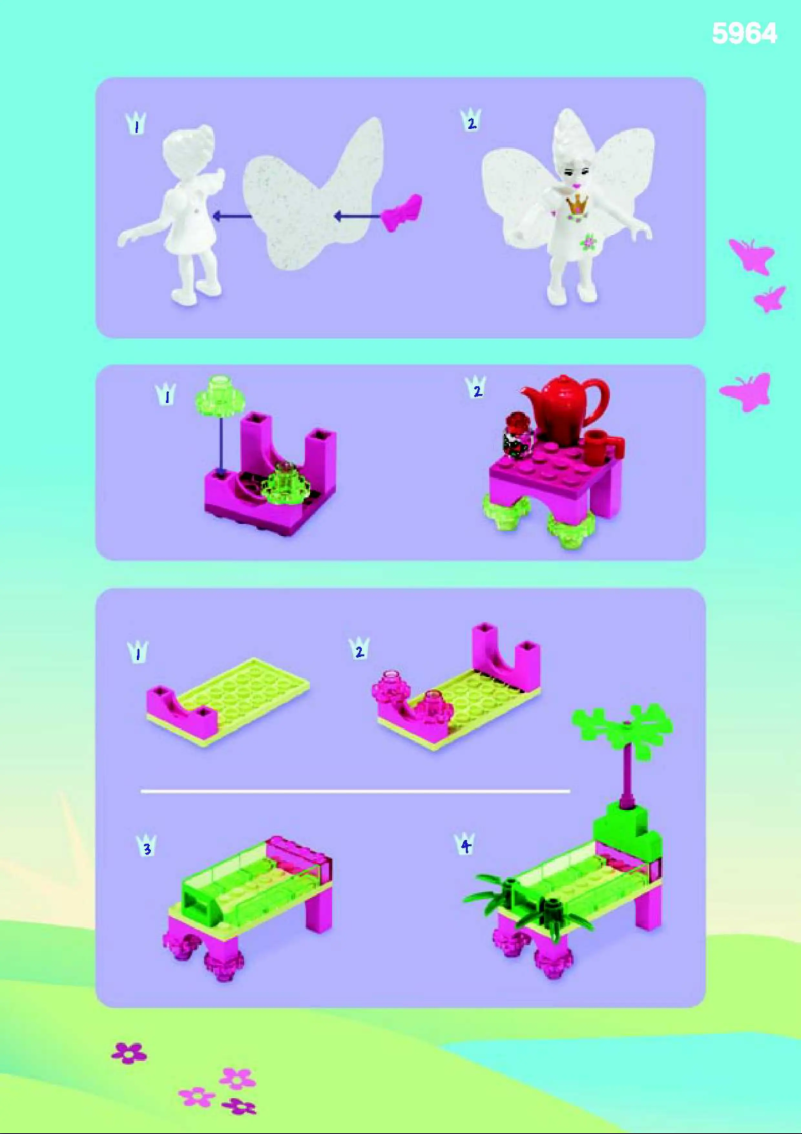 5964

1

2

1

2

1

2

3

4