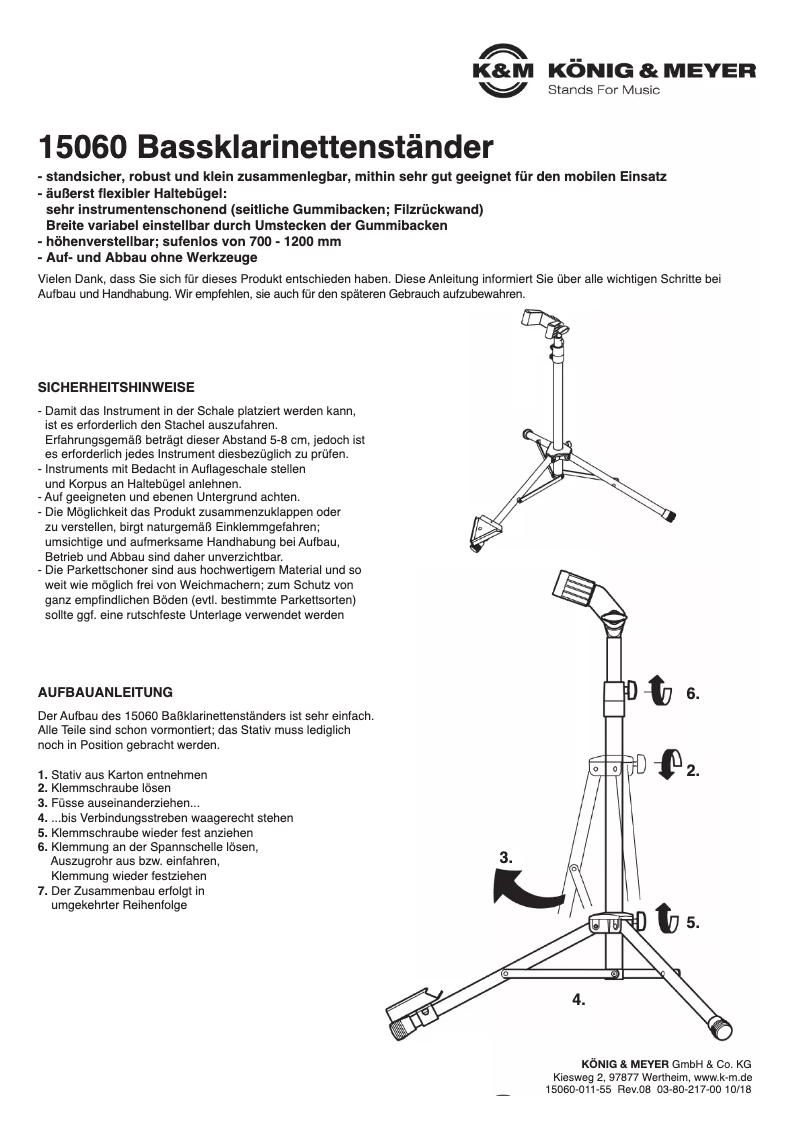 K&M KÖNIG & MEYER
Stands For Music

15060 Bassklarinettenständer

- standsicher, robust und klein zusammenlegbar, mithin sehr gut geeignet für den mobilen Einsatz
- äußerst flexibler Haltebügel:
sehr instrumentenschonend (seitliche Gummibacken; Filzrückwand)
Breite variabel einstellbar durch Umstecken der Gummibacken
- höhenverstellbar; sufenlos von 700 - 1200 mm
- Auf- und Abbau ohne Werkzeuge

Vielen Dank, dass Sie sich für dieses Produkt entschieden haben. Diese Anleitung informiert Sie über alle wichtigen Schritte bei Aufbau und Handhabung. Wir empfehlen, sie auch für den späteren Gebrauch aufzubewahren.

SICHERHEITSHINWEISE

- Damit das Instrument in der Schale platziert werden kann, ist es erforderlich den Stachel auszufahren. Erfahrungsgemäß beträgt dieser Abstand 5-8 cm, jedoch ist es erforderlich jedes Instrument diesbezüglich zu prüfen.
- Instruments mit Bedacht in Auflageschale stellen und Korpus an Haltebügel anlehnen.
- Auf geeigneten und ebenen Untergrund achten.
- Die Möglichkeit das Produkt zusammenzuklappen oder zu verstellen, birgt naturgemäß Einklemmgefahren; umsichtige und aufmerksame Handhabung bei Aufbau, Betrieb und Abbau sind daher unverzichtbar.
- Die Parkettschoner sind aus hochwertigem Material und so weit wie möglich frei von Weichmachern; zum Schutz von ganz empfindlichen Böden (evtl. bestimmte Parkettsorten) sollte ggf. eine rutschfeste Unterlage verwendet werden

AUFBAUANLEITUNG

Der Aufbau des 15060 Baßklarinettenständers ist sehr einfach. Alle Teile sind schon vormontiert; das Stativ muss lediglich noch in Position gebracht werden.

1. Stativ aus Karton entnehmen
2. Klemmschraube lösen
3. Füsse auseinanderziehen...
4. ...bis Verbindungsstreben waagerecht stehen
5. Klemmschraube wieder fest anziehen
6. Klemmung an der Spannschelle lösen, Auszugrohr aus bzw. einfahren, Klemmung wieder festziehen
7. Der Zusammenbau erfolgt in umgekehrter Reihenfolge

6.
2.
3.
5.
4.

KÖNIG & MEYER GmbH & Co. KG
Kiesweg 2, 97877 Wertheim, www.k-m.de
15060-011-55 Rev.08 03-80-217-00 10/18