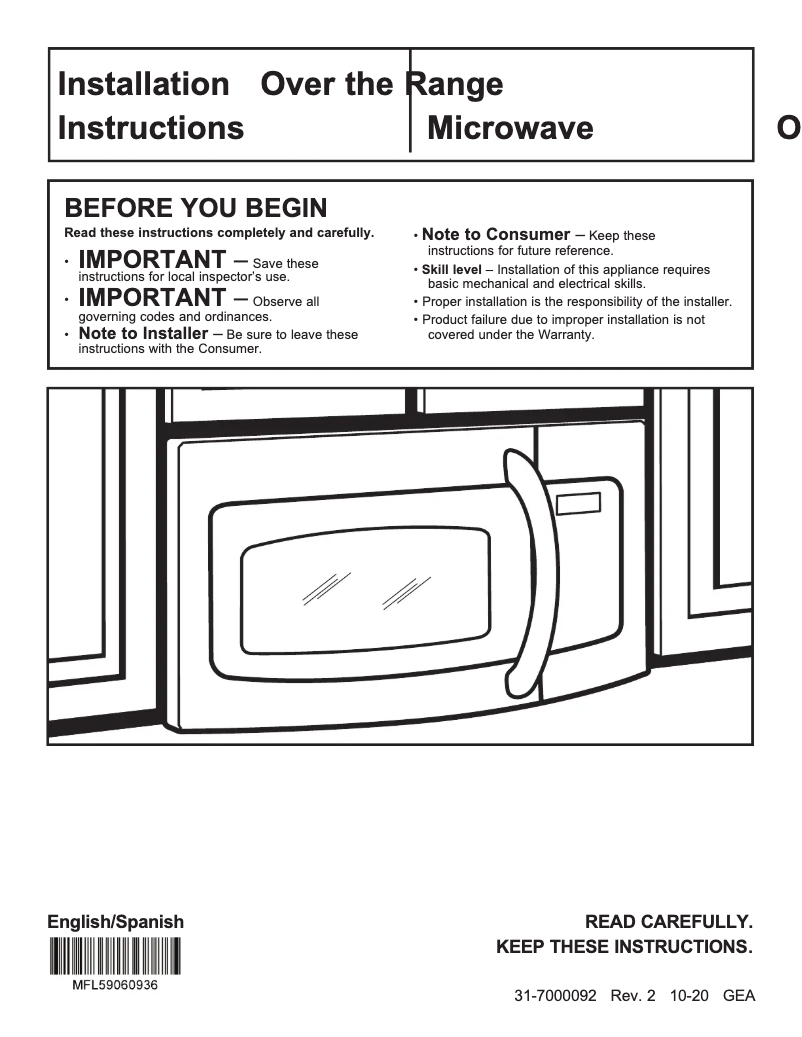 Installation Instructions

Over the Range Microwave

O

BEFORE YOU BEGIN

Read these instructions completely and carefully.

• IMPORTANT – Save these instructions for local inspector's use.

• IMPORTANT – Observe all governing codes and ordinances.

• Note to Installer – Be sure to leave these instructions with the Consumer.

• Note to Consumer – Keep these instructions for future reference.

• Skill level – Installation of this appliance requires basic mechanical and electrical skills.

• Proper installation is the responsibility of the installer.

• Product failure due to improper installation is not covered under the Warranty.

English/Spanish

MFL59060936

READ CAREFULLY.
KEEP THESE INSTRUCTIONS.

31-7000092 Rev. 2 10-20 GEA