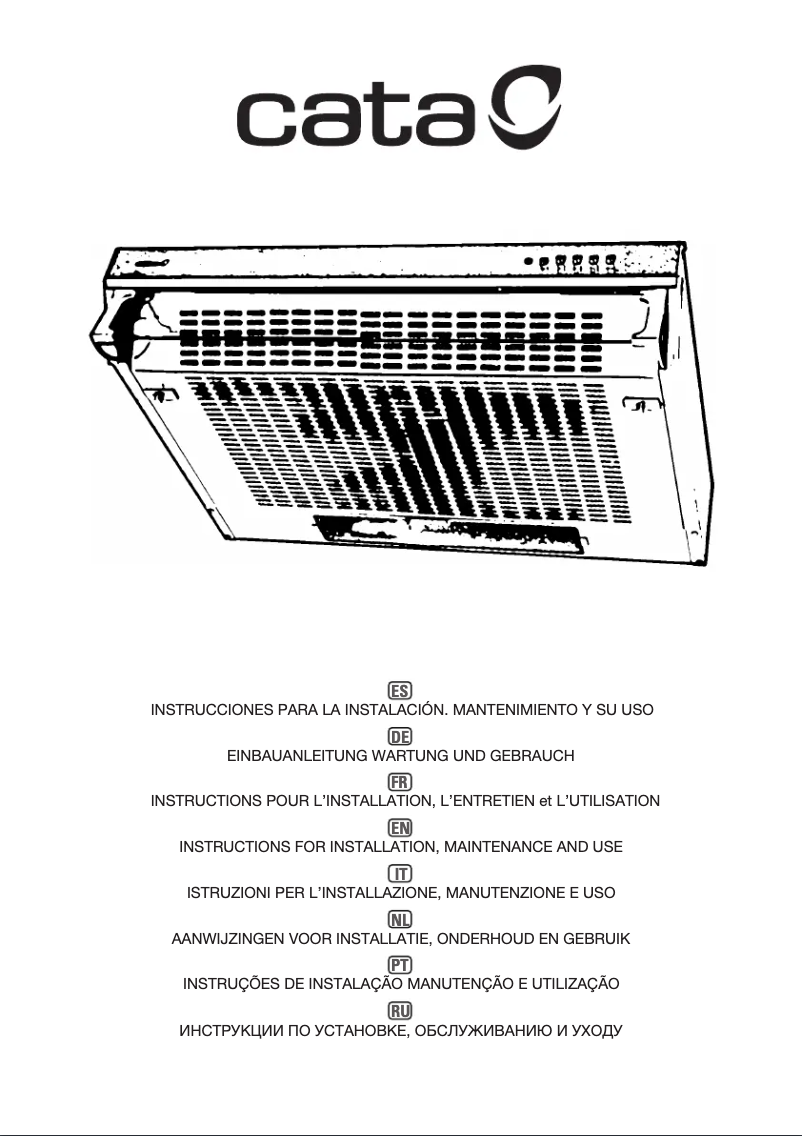 cata

ES
INSTRUCCIONES PARA LA INSTALACIÓN. MANTENIMIENTO Y SU USO

DE
EINBAUANLEITUNG WARTUNG UND GEBRAUCH

FR
INSTRUCTIONS POUR L'INSTALLATION, L'ENTRETIEN et L'UTILISATION

EN
INSTRUCTIONS FOR INSTALLATION, MAINTENANCE AND USE

IT
ISTRUZIONI PER L'INSTALLAZIONE, MANUTENZIONE E USO

NL
AANWIJZINGEN VOOR INSTALLATIE, ONDERHOUD EN GEBRUIK

PT
INSTRUÇÕES DE INSTALAÇÃO MANUTENÇÃO E UTILIZAÇÃO

RU
ИНСТРУКЦИИ ПО УСТАНОВКЕ, ОБСЛУЖИВАНИЮ И УХОДУ