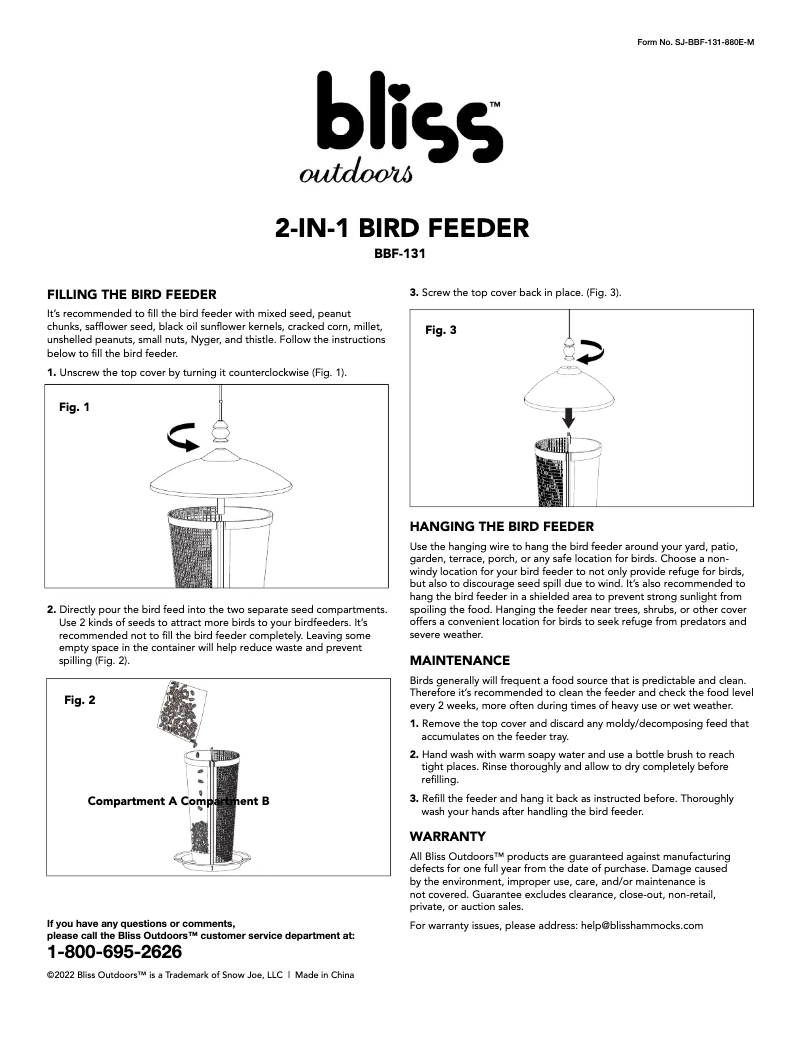 Form No. SJ-BBF-131-880E-M

bliss™
outdoors

2-IN-1 BIRD FEEDER
BBF-131

FILLING THE BIRD FEEDER

It's recommended to fill the bird feeder with mixed seed, peanut chunks, safflower seed, black oil sunflower kernels, cracked corn, millet, unshelled peanuts, small nuts, Nyger, and thistle. Follow the instructions below to fill the bird feeder.

1. Unscrew the top cover by turning it counterclockwise (Fig. 1).

Fig. 1

2. Directly pour the bird feed into the two separate seed compartments. Use 2 kinds of seeds to attract more birds to your birdfeeders. It's recommended not to fill the bird feeder completely. Leaving some empty space in the container will help reduce waste and prevent spilling (Fig. 2).

Fig. 2

Compartment A Compartment B

If you have any questions or comments, please call the Bliss Outdoors™ customer service department at:

1-800-695-2626

©2022 Bliss Outdoors™ is a Trademark of Snow Joe, LLC | Made in China

3. Screw the top cover back in place. (Fig. 3).

Fig. 3

HANGING THE BIRD FEEDER

Use the hanging wire to hang the bird feeder around your yard, patio, garden, terrace, porch, or any safe location for birds. Choose a non-windy location for your bird feeder to not only provide refuge for birds, but also to discourage seed spill due to wind. It's also recommended to hang the bird feeder in a shielded area to prevent strong sunlight from spoiling the food. Hanging the feeder near trees, shrubs, or other cover offers a convenient location for birds to seek refuge from predators and severe weather.

MAINTENANCE

Birds generally will frequent a food source that is predictable and clean. Therefore it's recommended to clean the feeder and check the food level every 2 weeks, more often during times of heavy use or wet weather.

1. Remove the top cover and discard any moldy/decomposing feed that accumulates on the feeder tray.

2. Hand wash with warm soapy water and use a bottle brush to reach tight places. Rinse thoroughly and allow to dry completely before refilling.

3. Refill the feeder and hang it back as instructed before. Thoroughly wash your hands after handling the bird feeder.

WARRANTY

All Bliss Outdoors™ products are guaranteed against manufacturing defects for one full year from the date of purchase. Damage caused by the environment, improper use, care, and/or maintenance is not covered. Guarantee excludes clearance, close-out, non-retail, private, or auction sales.

For warranty issues, please address: help@blisshammocks.com