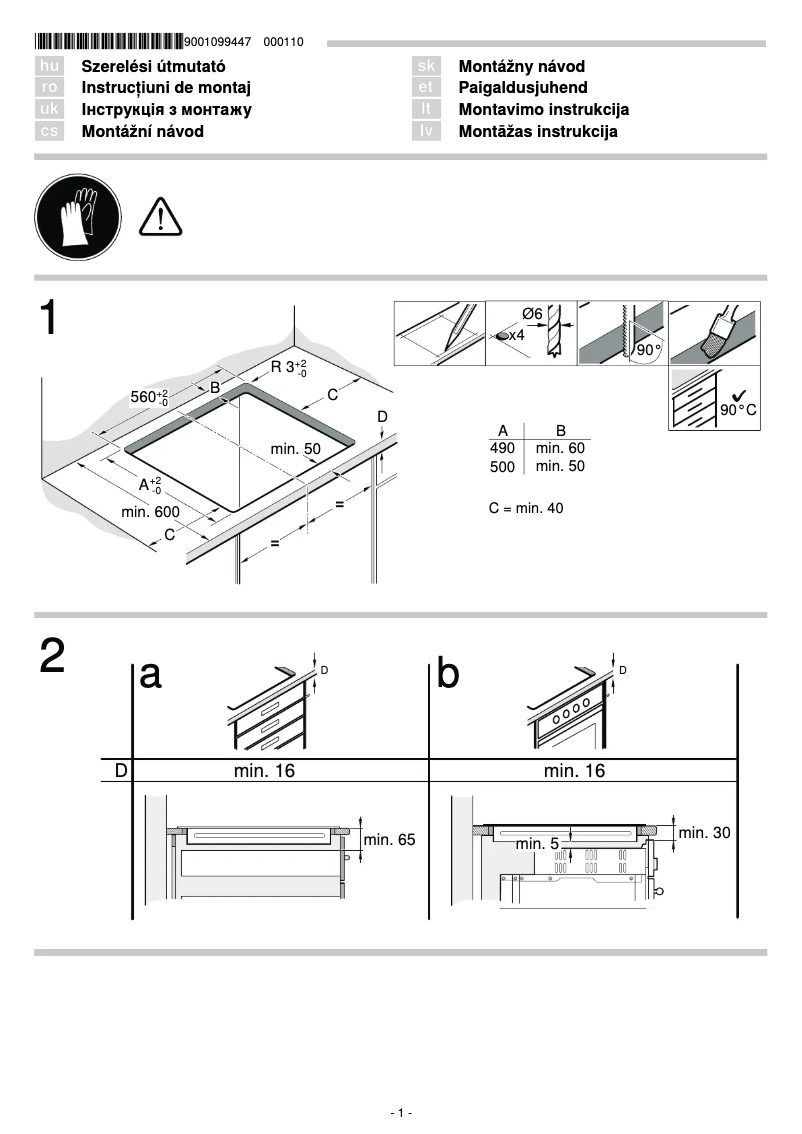 9001099447 000110

hu Szerelési útmutató
ro Instrucțiuni de montaj
uk Інструкція з монтажу
cs Montážní návod

sk Montážny návod
et Paigaldusjuhend
lt Montavimo instrukcija
lv Montāžas instrukcija

1

R $3^{+2}_{-0}$
$560^{+2}_{-0}$
B
C
D
min. 50
$A^{+2}_{-0}$
min. 600
C
=
=

Ø6
x4
90°
90°C

| A | B |
|---|---|
| 490 | min. 60 |
| 500 | min. 50 |

C = min. 40

2

a
D
b
D

| D | min. 16 | min. 16 |
|---|---|---|

min. 65
min. 5
min. 30

- 1 -