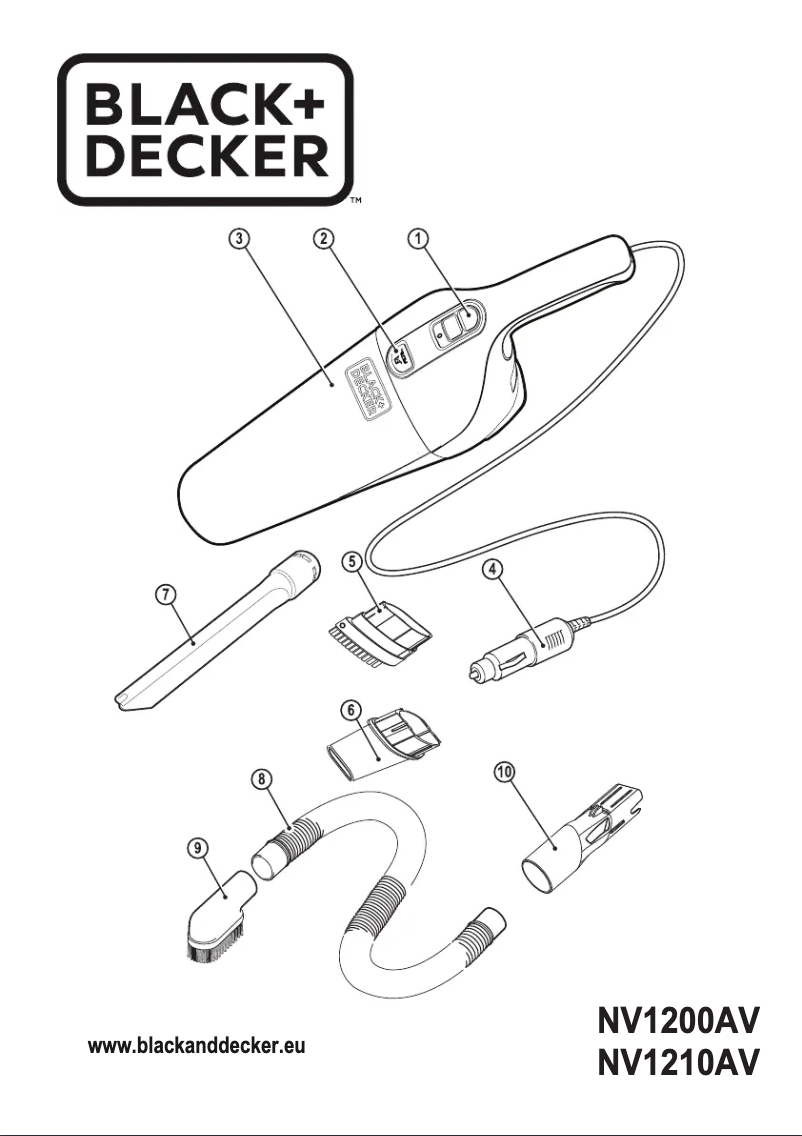 BLACK+ DECKER™

3
2
1
BLACK+ DECKER
7
5
4
6
8
10
9

www.blackanddecker.eu

NV1200AV
NV1210AV