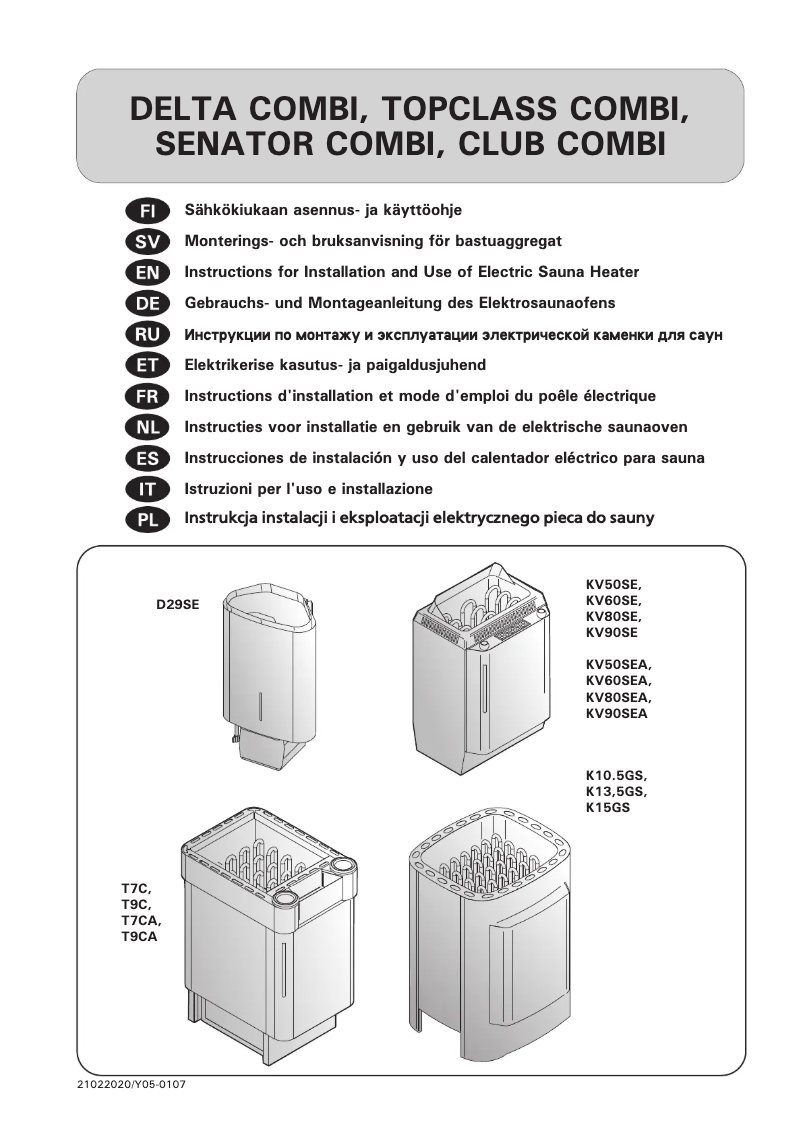 DELTA COMBI, TOPCLASS COMBI, SENATOR COMBI, CLUB COMBI

FI Sähkökiukaan asennus- ja käyttöohje
SV Monterings- och bruksanvisning för bastuaggregat
EN Instructions for Installation and Use of Electric Sauna Heater
DE Gebrauchs- und Montageanleitung des Elektrosaunaofens
RU Инструкции по монтажу и эксплуатации электрической каменки для саун
ET Elektrikerise kasutus- ja paigaldusjuhend
FR Instructions d'installation et mode d'emploi du poêle électrique
NL Instructies voor installatie en gebruik van de elektrische saunaoven
ES Instrucciones de instalación y uso del calentador eléctrico para sauna
IT Istruzioni per l'uso e installazione
PL Instrukcja instalacji i eksploatacji elektrycznego pieca do sauny

D29SE

KV50SE,
KV60SE,
KV80SE,
KV90SE

KV50SEA,
KV60SEA,
KV80SEA,
KV90SEA

K10.5GS,
K13,5GS,
K15GS

T7C,
T9C,
T7CA,
T9CA

21022020/Y05-0107