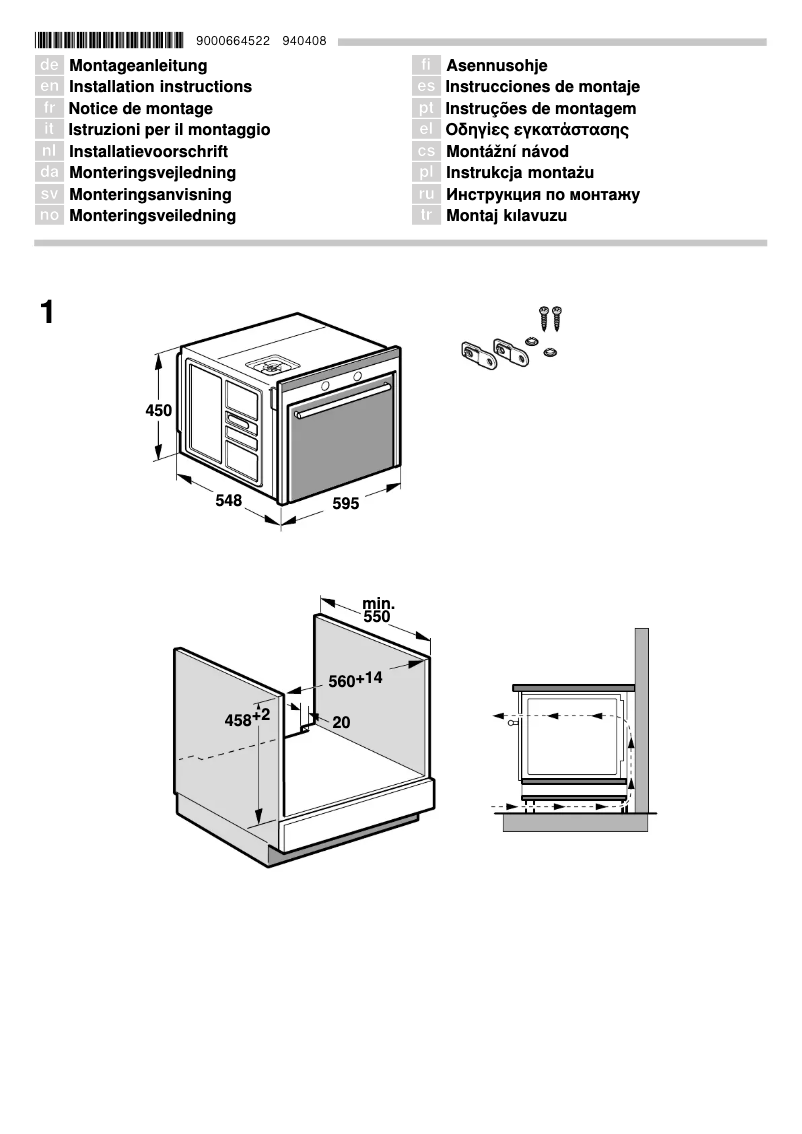 9000664522 940408

de Montageanleitung
en Installation instructions
fr Notice de montage
it Istruzioni per il montaggio
nl Installatievoorschrift
da Monteringsvejledning
sv Monteringsanvisning
no Monteringsveiledning

fi Asennusohje
es Instrucciones de montaje
pt Instruções de montagem
el Οδηγίες εγκατάστασης
cs Montážní návod
pl Instrukcja montażu
ru Инструкция по монтажу
tr Montaj kılavuzu

1

450
548
595

min. 550
$560^{+14}$
$458^{+2}$
20