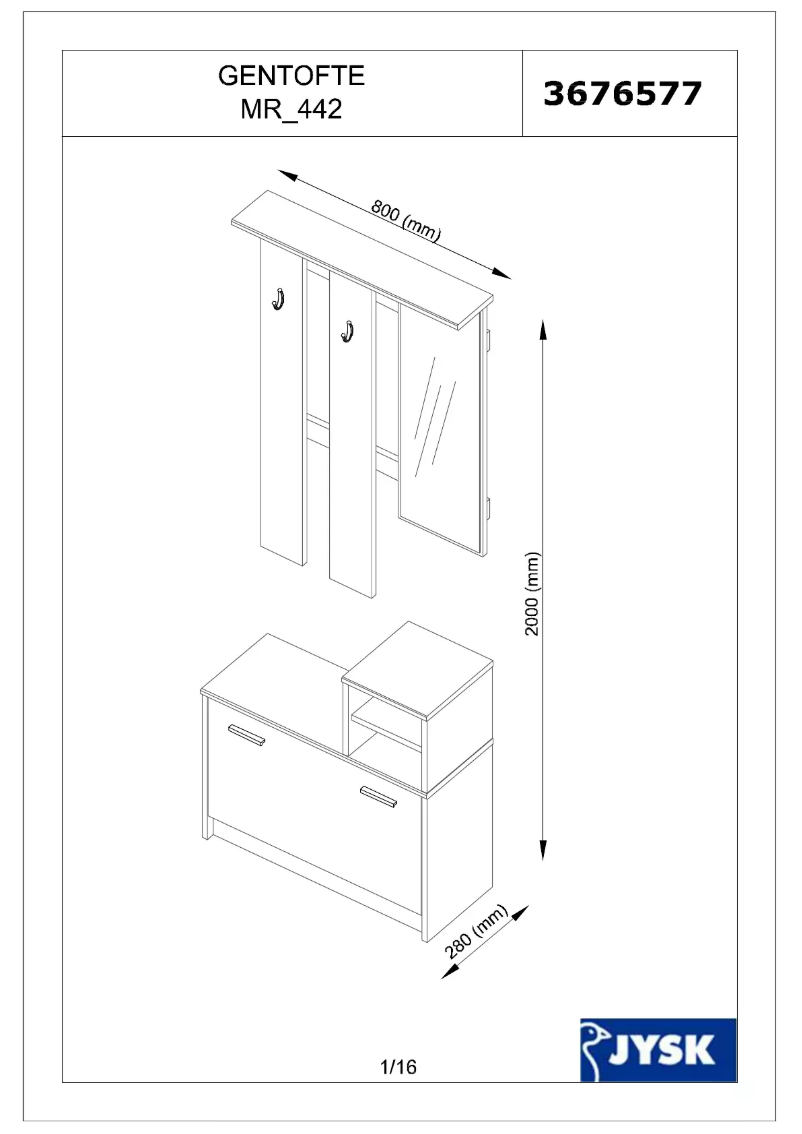 GENTOFTE
MR_442

3676577

800 (mm)

2000 (mm)

280 (mm)

1/16

JYSK