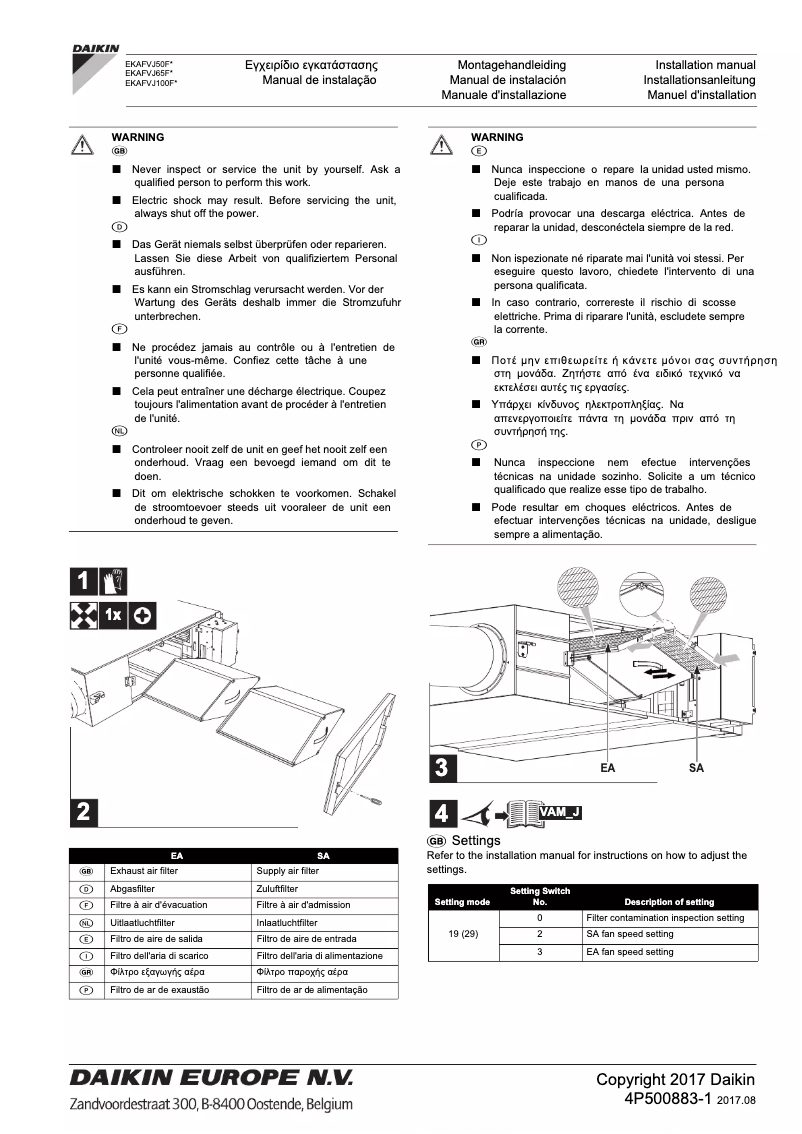 DAIKIN

EKAFVJ50F*
EKAFVJ65F*
EKAFVJ100F*

Εγχειρίδιο εγκατάστασης
Manual de instalação

Montagehandleiding
Manual de instalación
Manuale d'installazione

Installation manual
Installationsanleitung
Manuel d'installation

WARNING
GB
■ Never inspect or service the unit by yourself. Ask a qualified person to perform this work.
■ Electric shock may result. Before servicing the unit, always shut off the power.
D
■ Das Gerät niemals selbst überprüfen oder reparieren. Lassen Sie diese Arbeit von qualifiziertem Personal ausführen.
■ Es kann ein Stromschlag verursacht werden. Vor der Wartung des Geräts deshalb immer die Stromzufuhr unterbrechen.
F
■ Ne procédez jamais au contrôle ou à l'entretien de l'unité vous-même. Confiez cette tâche à une personne qualifiée.
■ Cela peut entraîner une décharge électrique. Coupez toujours l'alimentation avant de procéder à l'entretien de l'unité.
NL
■ Controleer nooit zelf de unit en geef het nooit zelf een onderhoud. Vraag een bevoegd iemand om dit te doen.
■ Dit om elektrische schokken te voorkomen. Schakel de stroomtoevoer steeds uit vooraleer de unit een onderhoud te geven.

WARNING
E
■ Nunca inspeccione o repare la unidad usted mismo. Deje este trabajo en manos de una persona cualificada.
■ Podría provocar una descarga eléctrica. Antes de reparar la unidad, desconéctela siempre de la red.
I
■ Non ispezionate né riparate mai l'unità voi stessi. Per eseguire questo lavoro, chiedete l'intervento di una persona qualificata.
■ In caso contrario, correreste il rischio di scosse elettriche. Prima di riparare l'unità, escludete sempre la corrente.
GR
■ Ποτέ μην επιθεωρείτε ή κάνετε μόνοι σας συντήρηση στη μονάδα. Ζητήστε από ένα ειδικό τεχνικό να εκτελέσει αυτές τις εργασίες.
■ Υπάρχει κίνδυνος ηλεκτροπληξίας. Να απενεργοποιείτε πάντα τη μονάδα πριν από τη συντήρησή της.
P
■ Nunca inspeccione nem efectue intervenções técnicas na unidade sozinho. Solicite a um técnico qualificado que realize esse tipo de trabalho.
■ Pode resultar em choques eléctricos. Antes de efectuar intervenções técnicas na unidade, desligue sempre a alimentação.

1
1x
2
3
EA
SA
4
VAM_J

| | EA | SA |
|---|---|---|
| GB | Exhaust air filter | Supply air filter |
| D | Abgasfilter | Zuluftfilter |
| F | Filtre à air d'évacuation | Filtre à air d'admission |
| NL | Uitlaatluchtfilter | Inlaatluchtfilter |
| E | Filtro de aire de salida | Filtro de aire de entrada |
| I | Filtro dell'aria di scarico | Filtro dell'aria di alimentazione |
| GR | Φίλτρο εξαγωγής αέρα | Φίλτρο παροχής αέρα |
| P | Filtro de ar de exaustão | Filtro de ar de alimentação |

GB Settings
Refer to the installation manual for instructions on how to adjust the settings.

| Setting mode | Setting Switch No. | Description of setting |
|---|---|---|
| 19 (29) | 0 | Filter contamination inspection setting |
| | 2 | SA fan speed setting |
| | 3 | EA fan speed setting |

DAIKIN EUROPE N.V.
Zandvoordestraat 300, B-8400 Oostende, Belgium

Copyright 2017 Daikin
4P500883-1 2017.08