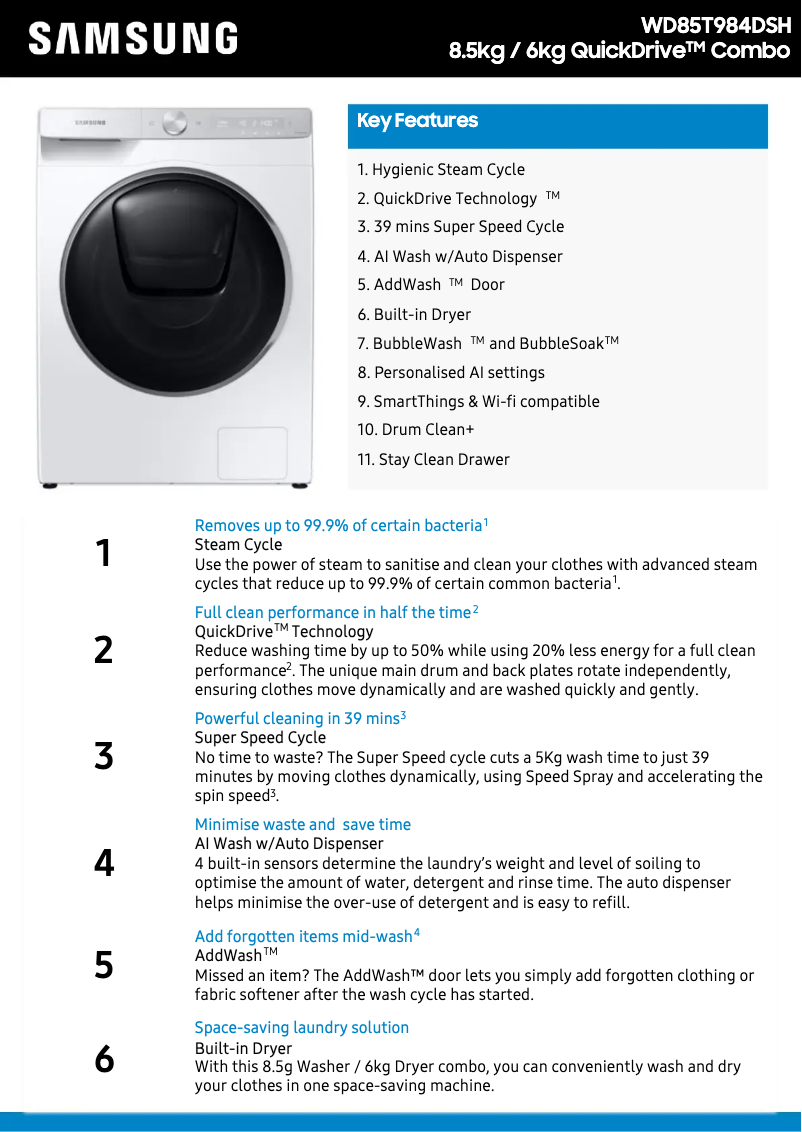 SAMSUNG

WD85T984DSH
8.5kg / 6kg QuickDrive™ Combo

SAMSUNG

Key Features

1. Hygienic Steam Cycle
2. QuickDrive Technology ™
3. 39 mins Super Speed Cycle
4. AI Wash w/Auto Dispenser
5. AddWash ™ Door
6. Built-in Dryer
7. BubbleWash ™ and BubbleSoak™
8. Personalised AI settings
9. SmartThings & Wi-fi compatible
10. Drum Clean+
11. Stay Clean Drawer

1
Removes up to 99.9% of certain bacteria$^1$
Steam Cycle
Use the power of steam to sanitise and clean your clothes with advanced steam cycles that reduce up to 99.9% of certain common bacteria$^1$.

2
Full clean performance in half the time$^2$
QuickDrive™ Technology
Reduce washing time by up to 50% while using 20% less energy for a full clean performance$^2$. The unique main drum and back plates rotate independently, ensuring clothes move dynamically and are washed quickly and gently.

3
Powerful cleaning in 39 mins$^3$
Super Speed Cycle
No time to waste? The Super Speed cycle cuts a 5Kg wash time to just 39 minutes by moving clothes dynamically, using Speed Spray and accelerating the spin speed$^3$.

4
Minimise waste and save time
AI Wash w/Auto Dispenser
4 built-in sensors determine the laundry's weight and level of soiling to optimise the amount of water, detergent and rinse time. The auto dispenser helps minimise the over-use of detergent and is easy to refill.

5
Add forgotten items mid-wash$^4$
AddWash™
Missed an item? The AddWash™ door lets you simply add forgotten clothing or fabric softener after the wash cycle has started.

6
Space-saving laundry solution
Built-in Dryer
With this 8.5g Washer / 6kg Dryer combo, you can conveniently wash and dry your clothes in one space-saving machine.