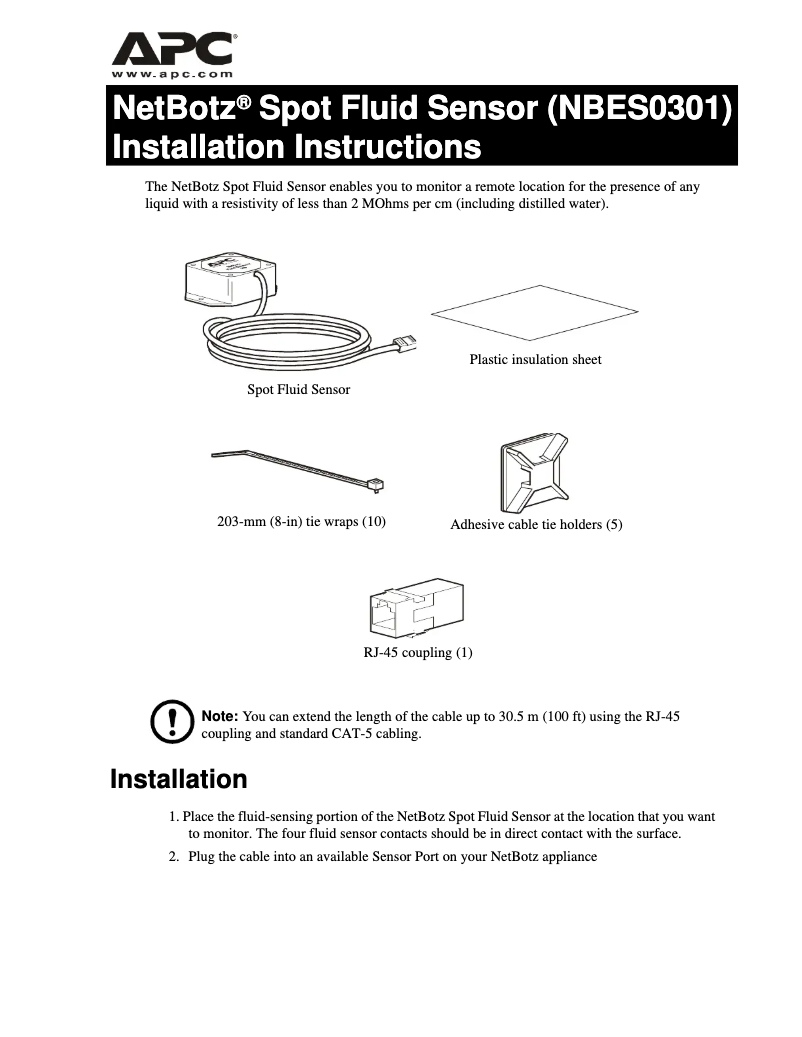 APC®
www.apc.com

NetBotz® Spot Fluid Sensor (NBES0301) Installation Instructions

The NetBotz Spot Fluid Sensor enables you to monitor a remote location for the presence of any liquid with a resistivity of less than 2 MOhms per cm (including distilled water).

Spot Fluid Sensor

Plastic insulation sheet

203-mm (8-in) tie wraps (10)

Adhesive cable tie holders (5)

RJ-45 coupling (1)

Note: You can extend the length of the cable up to 30.5 m (100 ft) using the RJ-45 coupling and standard CAT-5 cabling.

Installation

1. Place the fluid-sensing portion of the NetBotz Spot Fluid Sensor at the location that you want to monitor. The four fluid sensor contacts should be in direct contact with the surface.

2. Plug the cable into an available Sensor Port on your NetBotz appliance