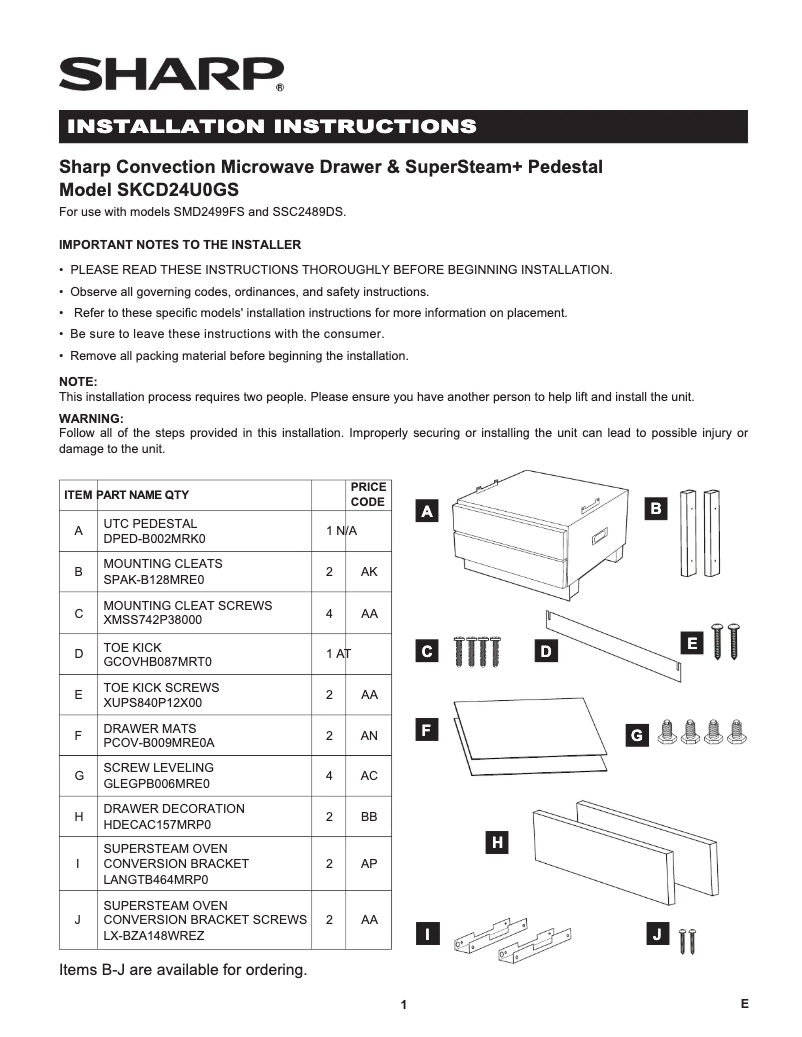 SHARP®

INSTALLATION INSTRUCTIONS

Sharp Convection Microwave Drawer & SuperSteam+ Pedestal
Model SKCD24U0GS

For use with models SMD2499FS and SSC2489DS.

IMPORTANT NOTES TO THE INSTALLER

• PLEASE READ THESE INSTRUCTIONS THOROUGHLY BEFORE BEGINNING INSTALLATION.
• Observe all governing codes, ordinances, and safety instructions.
• Refer to these specific models' installation instructions for more information on placement.
• Be sure to leave these instructions with the consumer.
• Remove all packing material before beginning the installation.

NOTE:
This installation process requires two people. Please ensure you have another person to help lift and install the unit.

WARNING:
Follow all of the steps provided in this installation. Improperly securing or installing the unit can lead to possible injury or damage to the unit.

| ITEM | PART NAME QTY | | PRICE CODE |
|---|---|---|---|
| A | UTC PEDESTAL DPED-B002MRK0 | 1 N/A | |
| B | MOUNTING CLEATS SPAK-B128MRE0 | 2 | AK |
| C | MOUNTING CLEAT SCREWS XMSS742P38000 | 4 | AA |
| D | TOE KICK GCOVHB087MRT0 | 1 AT | |
| E | TOE KICK SCREWS XUPS840P12X00 | 2 | AA |
| F | DRAWER MATS PCOV-B009MRE0A | 2 | AN |
| G | SCREW LEVELING GLEGPB006MRE0 | 4 | AC |
| H | DRAWER DECORATION HDECAC157MRP0 | 2 | BB |
| I | SUPERSTEAM OVEN CONVERSION BRACKET LANGTB464MRP0 | 2 | AP |
| J | SUPERSTEAM OVEN CONVERSION BRACKET SCREWS LX-BZA148WREZ | 2 | AA |

Items B-J are available for ordering.

A B C D E F G H I J

1

E