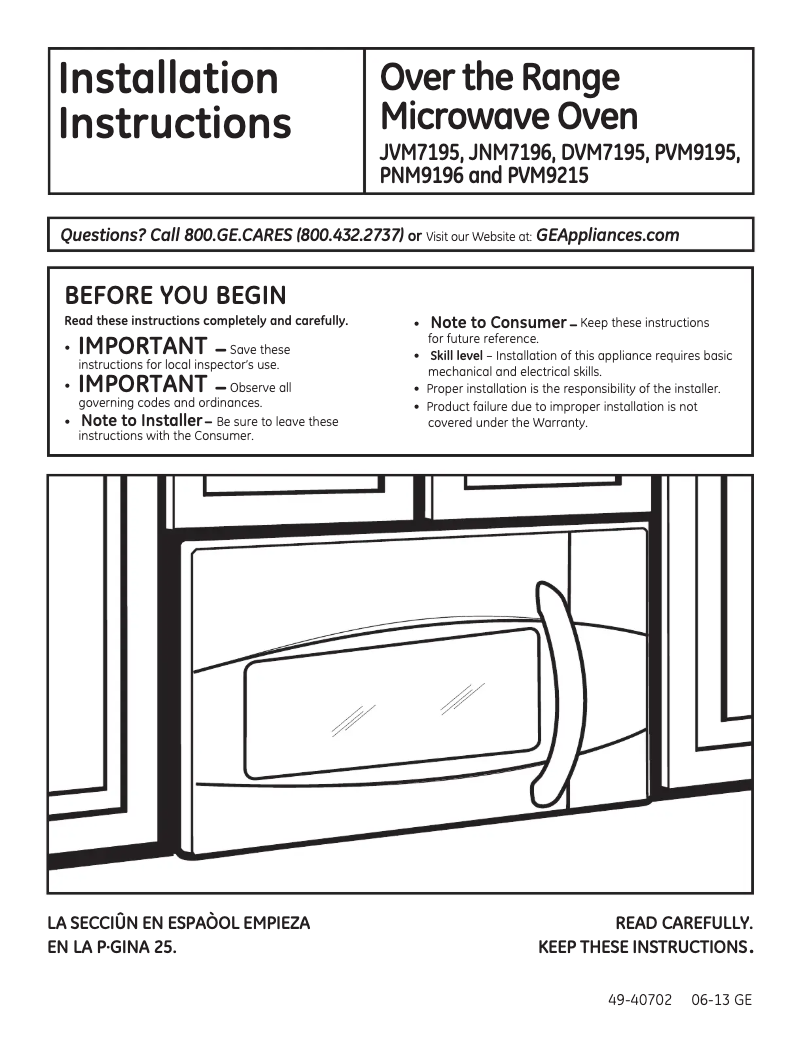 Installation Instructions

Over the Range Microwave Oven

JVM7195, JNM7196, DVM7195, PVM9195, PNM9196 and PVM9215

Questions? Call 800.GE.CARES (800.432.2737) or Visit our Website at: GEAppliances.com

BEFORE YOU BEGIN

Read these instructions completely and carefully.

• IMPORTANT – Save these instructions for local inspector's use.

• IMPORTANT – Observe all governing codes and ordinances.

• Note to Installer – Be sure to leave these instructions with the Consumer.

• Note to Consumer – Keep these instructions for future reference.

• Skill level – Installation of this appliance requires basic mechanical and electrical skills.

• Proper installation is the responsibility of the installer.

• Product failure due to improper installation is not covered under the Warranty.

LA SECCIÛN EN ESPAÒOL EMPIEZA EN LA P·GINA 25.

READ CAREFULLY. KEEP THESE INSTRUCTIONS.

49-40702 06-13 GE