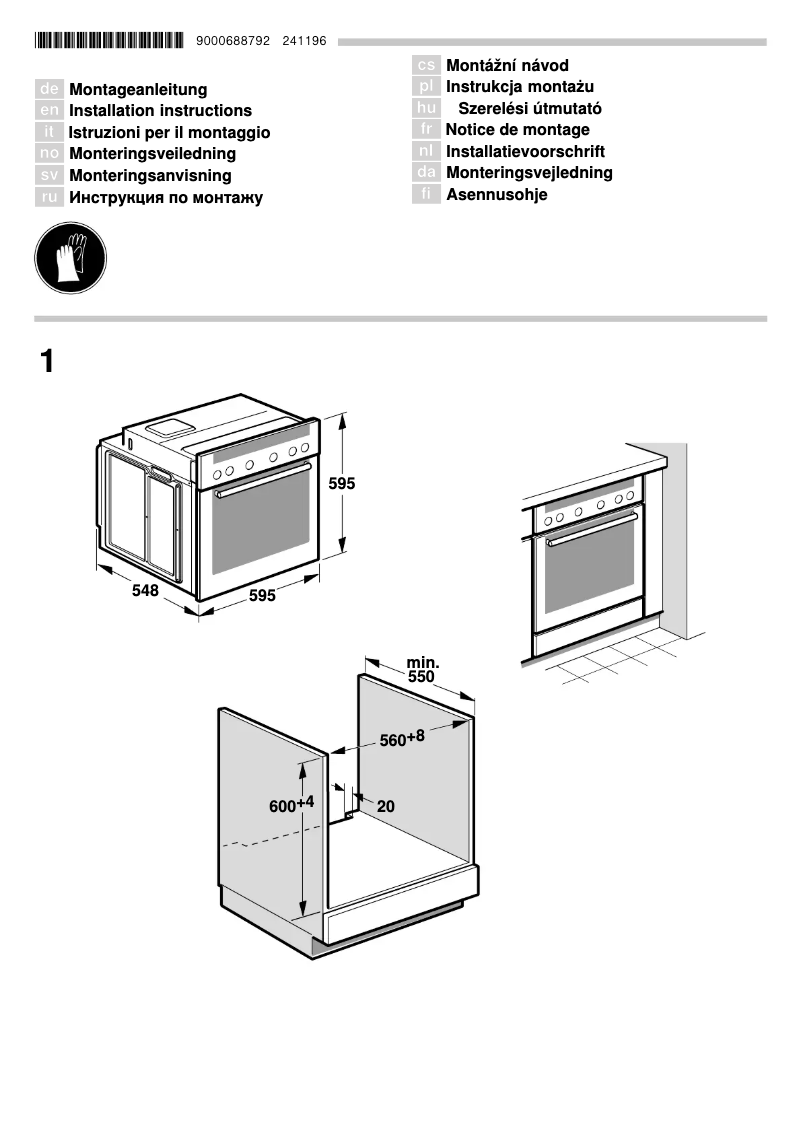 9000688792 241196

de Montageanleitung
en Installation instructions
it Istruzioni per il montaggio
no Monteringsveiledning
sv Monteringsanvisning
ru Инструкция по монтажу

cs Montážní návod
pl Instrukcja montażu
hu Szerelési útmutató
fr Notice de montage
nl Installatievoorschrift
da Monteringsvejledning
fi Asennusohje

1

595
548
595

min. 550
$560^{+8}$
$600^{+4}$
20