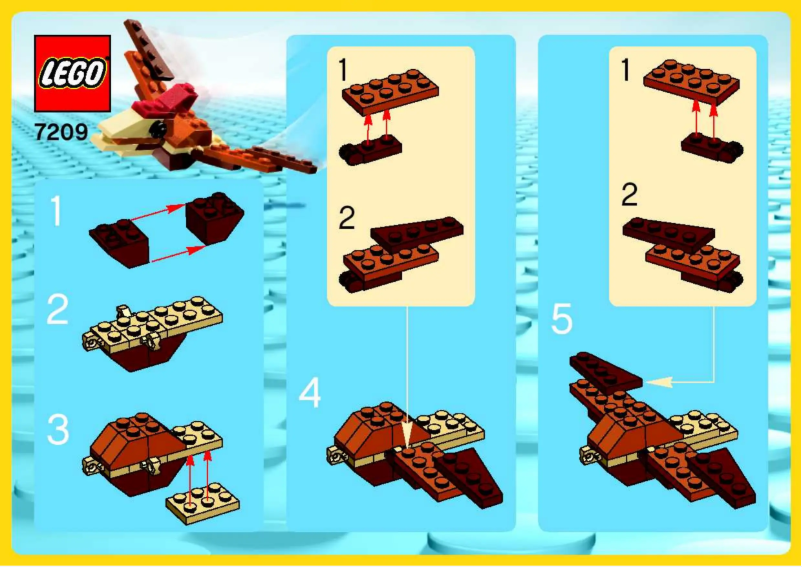 LEGO
7209

1
2
3

1
2
4

1
2
5