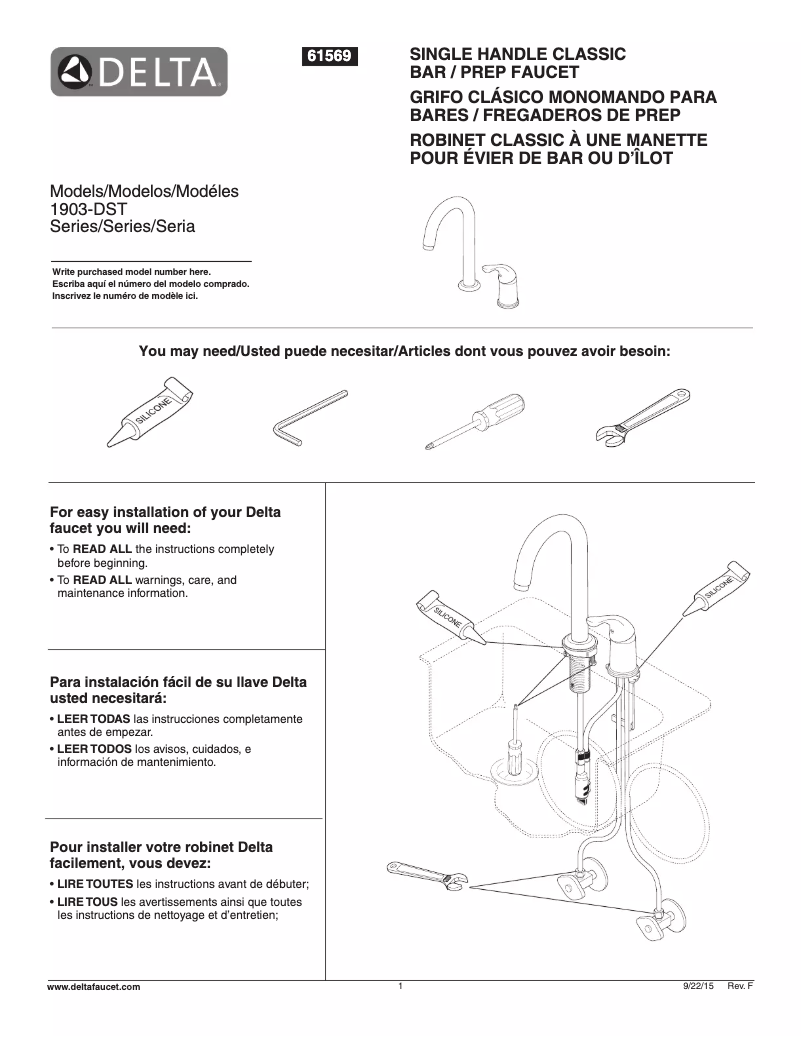 DELTA

61569

SINGLE HANDLE CLASSIC BAR / PREP FAUCET
GRIFO CLÁSICO MONOMANDO PARA BARES / FREGADEROS DE PREP
ROBINET CLASSIC À UNE MANETTE POUR ÉVIER DE BAR OU D'ÎLOT

Models/Modelos/Modéles
1903-DST
Series/Series/Seria

Write purchased model number here.
Escriba aquí el número del modelo comprado.
Inscrivez le numéro de modèle ici.

You may need/Usted puede necesitar/Articles dont vous pouvez avoir besoin:

SILICONE

For easy installation of your Delta faucet you will need:
• To READ ALL the instructions completely before beginning.
• To READ ALL warnings, care, and maintenance information.

Para instalación fácil de su llave Delta usted necesitará:
• LEER TODAS las instrucciones completamente antes de empezar.
• LEER TODOS los avisos, cuidados, e información de mantenimiento.

Pour installer votre robinet Delta facilement, vous devez:
• LIRE TOUTES les instructions avant de débuter;
• LIRE TOUS les avertissements ainsi que toutes les instructions de nettoyage et d'entretien;

SILICONE
SILICONE

www.deltafaucet.com
1
9/22/15 Rev. F