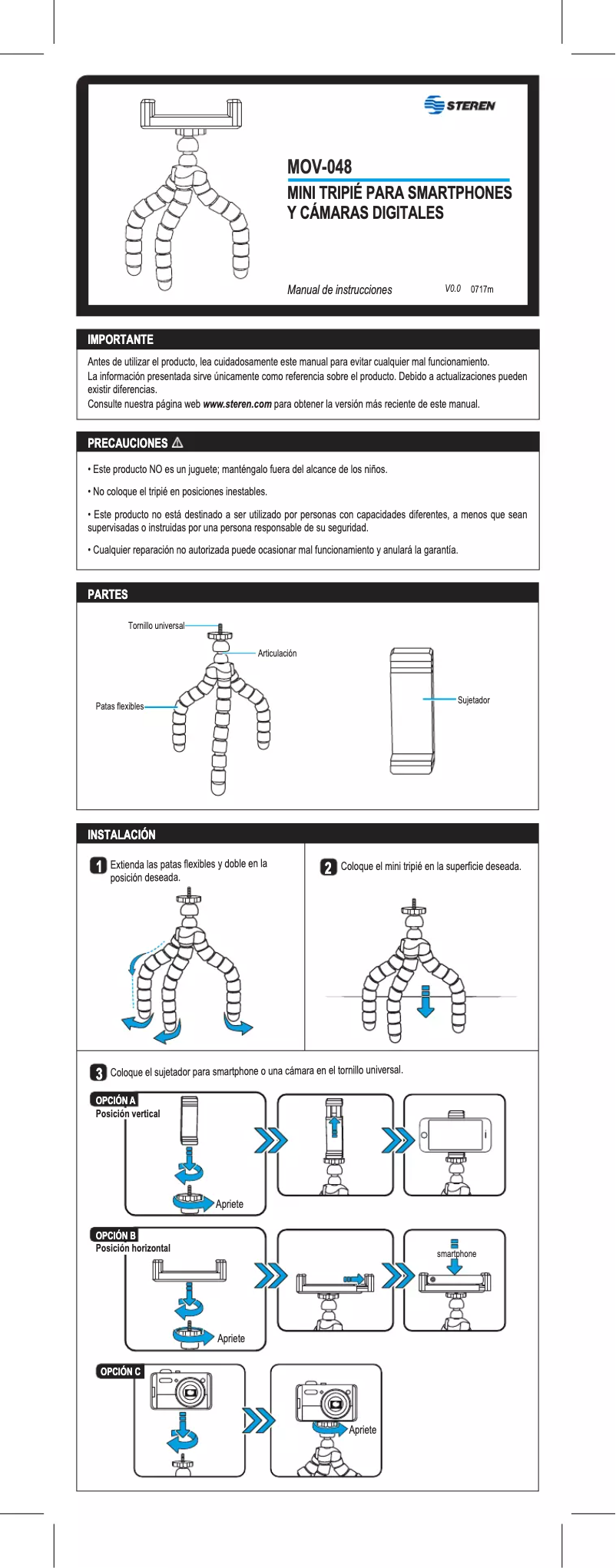 STEREN

MOV-048

MINI TRIPIÉ PARA SMARTPHONES Y CÁMARAS DIGITALES

Manual de instrucciones

V0.0 0717m

IMPORTANTE

Antes de utilizar el producto, lea cuidadosamente este manual para evitar cualquier mal funcionamiento.
La información presentada sirve únicamente como referencia sobre el producto. Debido a actualizaciones pueden existir diferencias.
Consulte nuestra página web www.steren.com para obtener la versión más reciente de este manual.

PRECAUCIONES

• Este producto NO es un juguete; manténgalo fuera del alcance de los niños.

• No coloque el tripié en posiciones inestables.

• Este producto no está destinado a ser utilizado por personas con capacidades diferentes, a menos que sean supervisadas o instruidas por una persona responsable de su seguridad.

• Cualquier reparación no autorizada puede ocasionar mal funcionamiento y anulará la garantía.

PARTES

Tornillo universal

Articulación

Patas flexibles

Sujetador

INSTALACIÓN

1 Extienda las patas flexibles y doble en la posición deseada.

2 Coloque el mini tripié en la superficie deseada.

3 Coloque el sujetador para smartphone o una cámara en el tornillo universal.

OPCIÓN A
Posición vertical

Apriete

OPCIÓN B
Posición horizontal

Apriete

smartphone

OPCIÓN C

Apriete