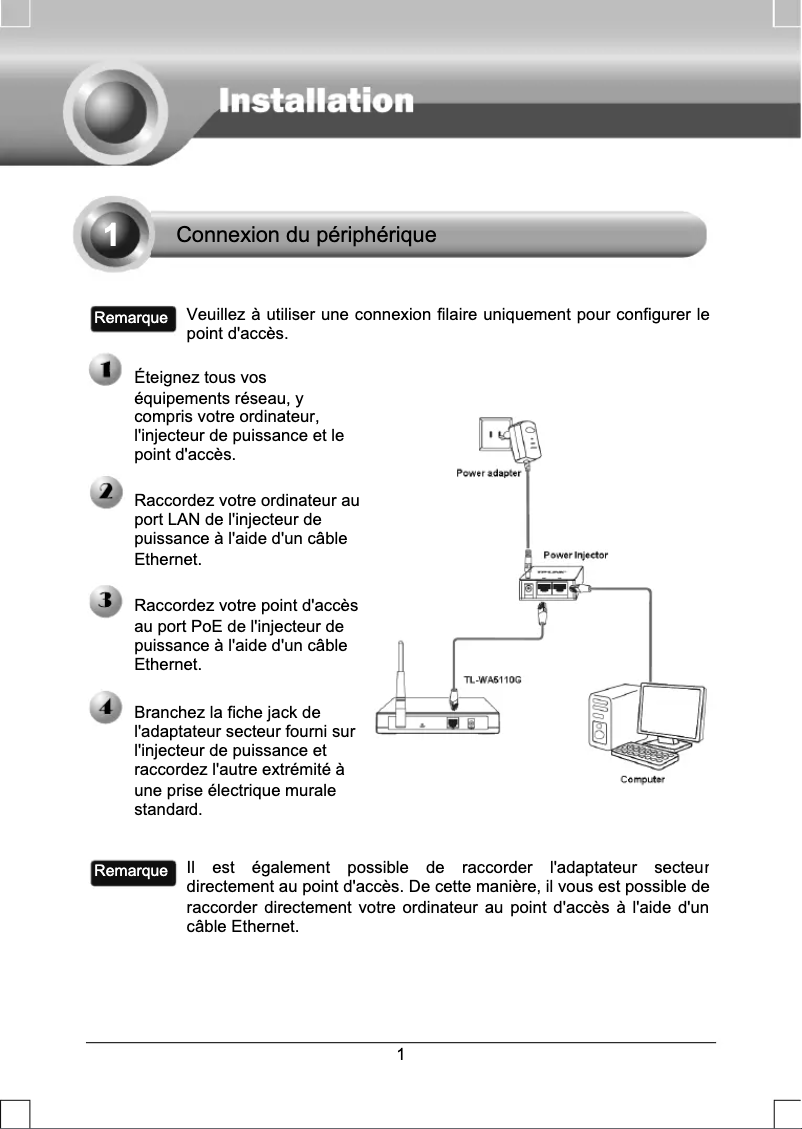 Installation

1 Connexion du périphérique

Remarque Veuillez à utiliser une connexion filaire uniquement pour configurer le point d'accès.

1 Éteignez tous vos équipements réseau, y compris votre ordinateur, l'injecteur de puissance et le point d'accès.

2 Raccordez votre ordinateur au port LAN de l'injecteur de puissance à l'aide d'un câble Ethernet.

3 Raccordez votre point d'accès au port PoE de l'injecteur de puissance à l'aide d'un câble Ethernet.

4 Branchez la fiche jack de l'adaptateur secteur fourni sur l'injecteur de puissance et raccordez l'autre extrémité à une prise électrique murale standard.

Power adapter

Power Injector

TL-WA5110G

Computer

Remarque Il est également possible de raccorder l'adaptateur secteur directement au point d'accès. De cette manière, il vous est possible de raccorder directement votre ordinateur au point d'accès à l'aide d'un câble Ethernet.

1