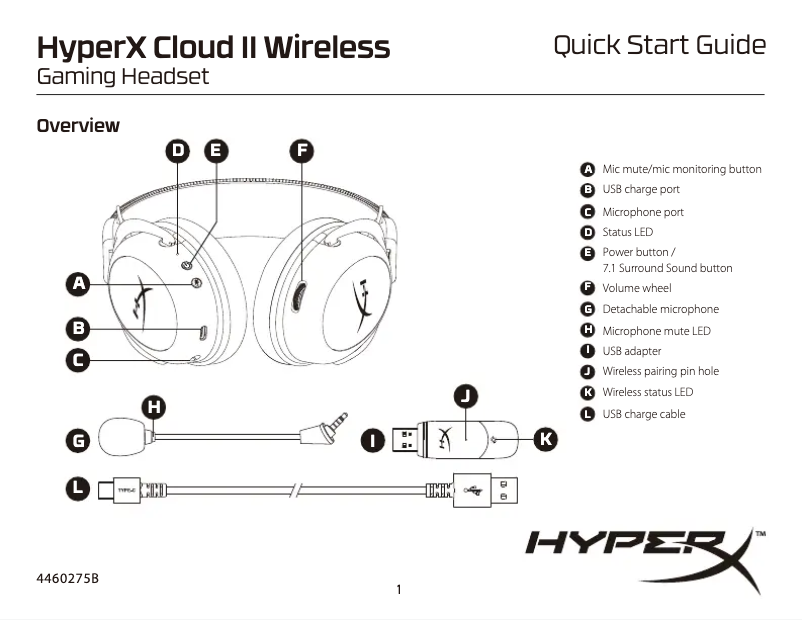 HyperX Cloud II Wireless
Gaming Headset

Quick Start Guide

Overview

D E F

A
B
C

H
G

J
I K

L

TYPE-C

A Mic mute/mic monitoring button
B USB charge port
C Microphone port
D Status LED
E Power button / 7.1 Surround Sound button
F Volume wheel
G Detachable microphone
H Microphone mute LED
I USB adapter
J Wireless pairing pin hole
K Wireless status LED
L USB charge cable

HYPERX™

4460275B

1