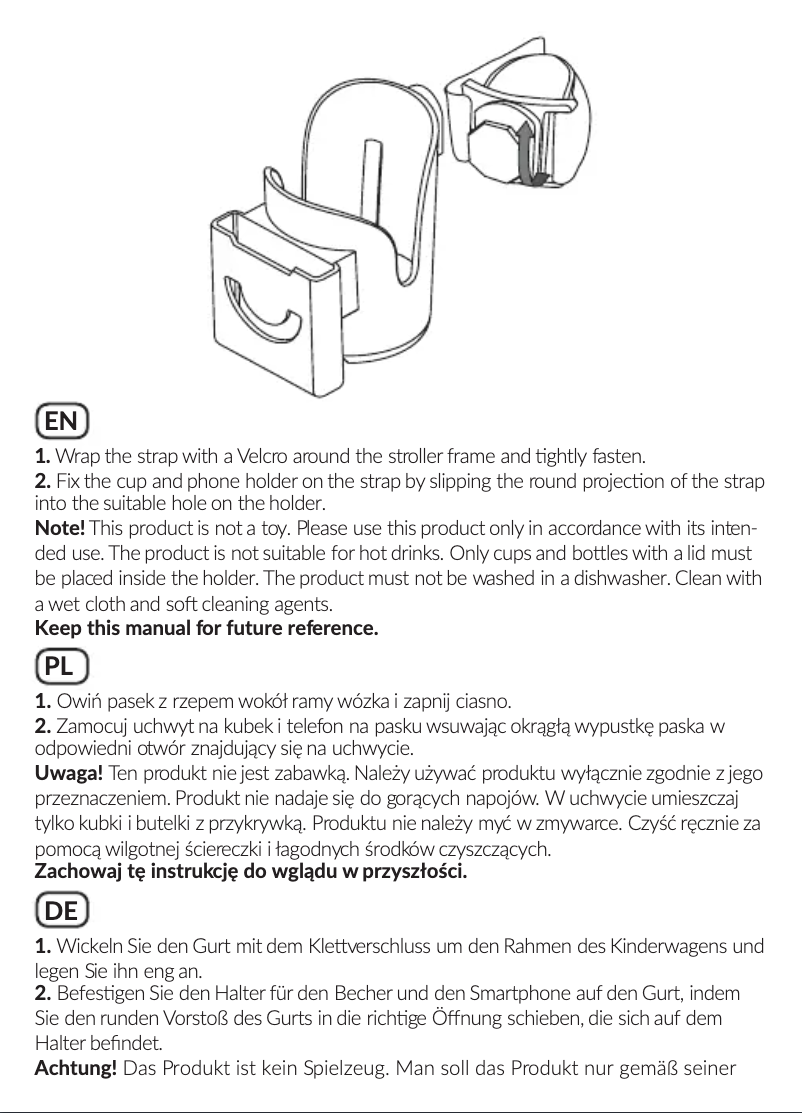 EN

1. Wrap the strap with a Velcro around the stroller frame and tightly fasten.
2. Fix the cup and phone holder on the strap by slipping the round projection of the strap into the suitable hole on the holder.
Note! This product is not a toy. Please use this product only in accordance with its intended use. The product is not suitable for hot drinks. Only cups and bottles with a lid must be placed inside the holder. The product must not be washed in a dishwasher. Clean with a wet cloth and soft cleaning agents.
Keep this manual for future reference.

PL

1. Owiń pasek z rzepem wokół ramy wózka i zapnij ciasno.
2. Zamocuj uchwyt na kubek i telefon na pasku wsuwając okrągłą wypustkę paska w odpowiedni otwór znajdujący się na uchwycie.
Uwaga! Ten produkt nie jest zabawką. Należy używać produktu wyłącznie zgodnie z jego przeznaczeniem. Produkt nie nadaje się do gorących napojów. W uchwycie umieszczaj tylko kubki i butelki z przykrywką. Produktu nie należy myć w zmywarce. Czyść ręcznie za pomocą wilgotnej ściereczki i łagodnych środków czyszczących.
Zachowaj tę instrukcję do wglądu w przyszłości.

DE

1. Wickeln Sie den Gurt mit dem Klettverschluss um den Rahmen des Kinderwagens und legen Sie ihn eng an.
2. Befestigen Sie den Halter für den Becher und den Smartphone auf den Gurt, indem Sie den runden Vorstoß des Gurts in die richtige Öffnung schieben, die sich auf dem Halter befindet.
Achtung! Das Produkt ist kein Spielzeug. Man soll das Produkt nur gemäß seiner