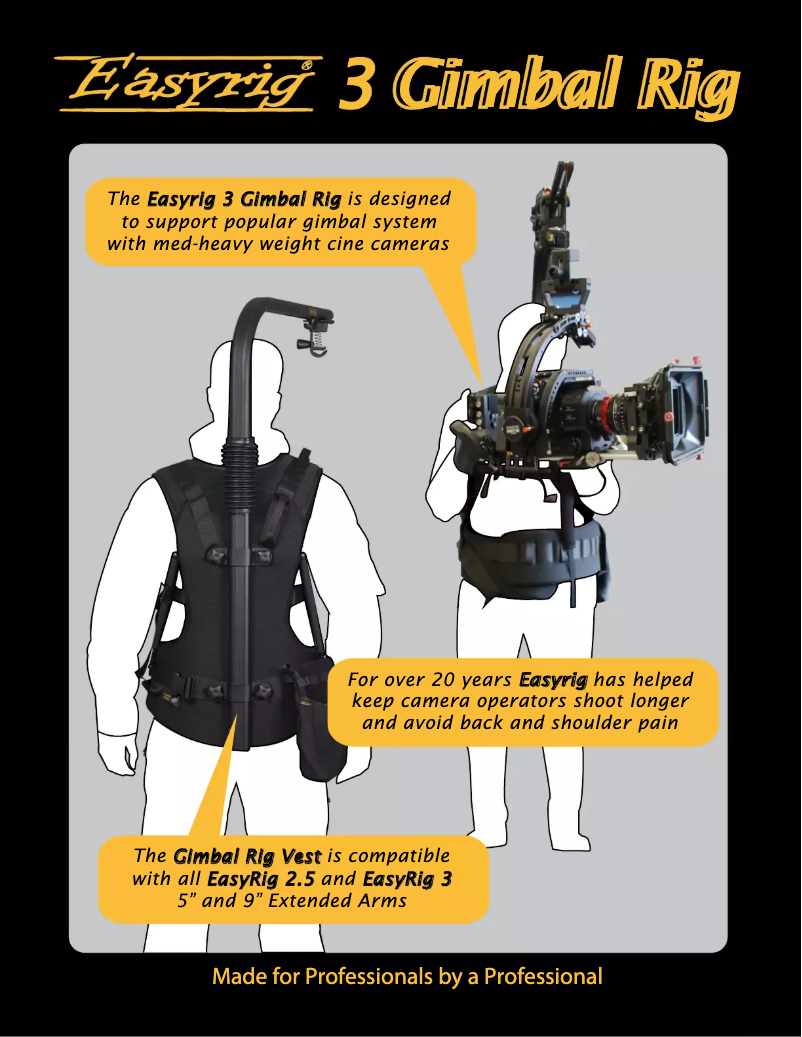 Easyrig® 3 Gimbal Rig

The Easyrig 3 Gimbal Rig is designed to support popular gimbal system with med-heavy weight cine cameras

For over 20 years Easyrig has helped keep camera operators shoot longer and avoid back and shoulder pain

The Gimbal Rig Vest is compatible with all EasyRig 2.5 and EasyRig 3 5" and 9" Extended Arms

Made for Professionals by a Professional