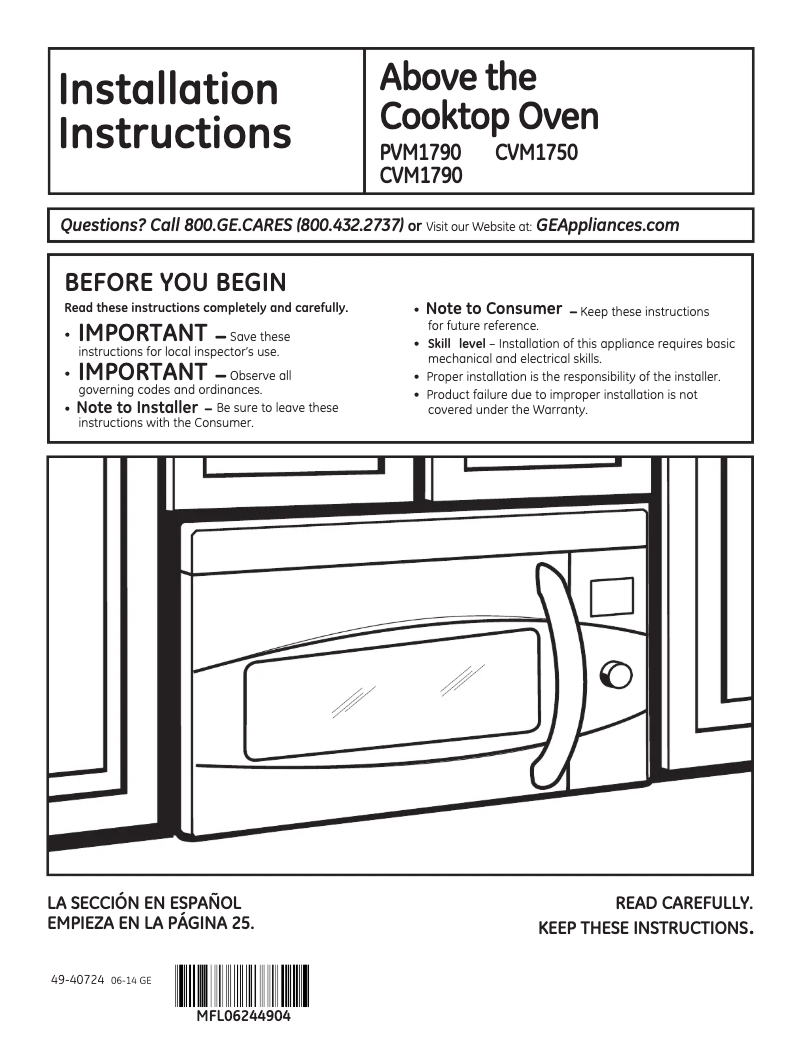 Installation Instructions

Above the Cooktop Oven
PVM1790 CVM1750
CVM1790

Questions? Call 800.GE.CARES (800.432.2737) or Visit our Website at: GEAppliances.com

BEFORE YOU BEGIN
Read these instructions completely and carefully.

• IMPORTANT – Save these instructions for local inspector's use.
• IMPORTANT – Observe all governing codes and ordinances.
• Note to Installer – Be sure to leave these instructions with the Consumer.

• Note to Consumer – Keep these instructions for future reference.
• Skill level – Installation of this appliance requires basic mechanical and electrical skills.
• Proper installation is the responsibility of the installer.
• Product failure due to improper installation is not covered under the Warranty.

LA SECCIÓN EN ESPAÑOL
EMPIEZA EN LA PÁGINA 25.

READ CAREFULLY.
KEEP THESE INSTRUCTIONS.

49-40724 06-14 GE

MFL06244904