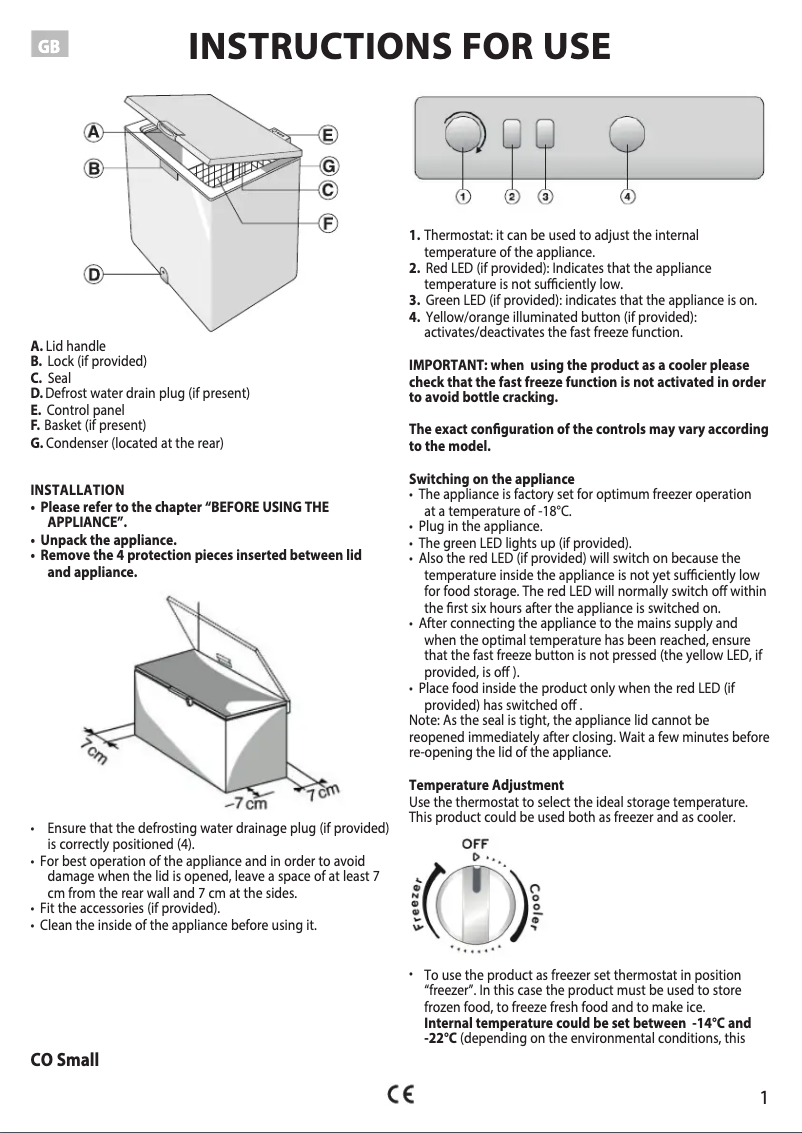 GB

INSTRUCTIONS FOR USE

A
B
D
E
G
C
F

A. Lid handle
B. Lock (if provided)
C. Seal
D. Defrost water drain plug (if present)
E. Control panel
F. Basket (if present)
G. Condenser (located at the rear)

INSTALLATION
• Please refer to the chapter “BEFORE USING THE APPLIANCE”.
• Unpack the appliance.
• Remove the 4 protection pieces inserted between lid and appliance.

7 cm
~7 cm
7 cm

• Ensure that the defrosting water drainage plug (if provided) is correctly positioned (4).
• For best operation of the appliance and in order to avoid damage when the lid is opened, leave a space of at least 7 cm from the rear wall and 7 cm at the sides.
• Fit the accessories (if provided).
• Clean the inside of the appliance before using it.

CO Small

1 2 3 4

1. Thermostat: it can be used to adjust the internal temperature of the appliance.
2. Red LED (if provided): Indicates that the appliance temperature is not sufficiently low.
3. Green LED (if provided): indicates that the appliance is on.
4. Yellow/orange illuminated button (if provided): activates/deactivates the fast freeze function.

IMPORTANT: when using the product as a cooler please check that the fast freeze function is not activated in order to avoid bottle cracking.

The exact configuration of the controls may vary according to the model.

Switching on the appliance
• The appliance is factory set for optimum freezer operation at a temperature of -18°C.
• Plug in the appliance.
• The green LED lights up (if provided).
• Also the red LED (if provided) will switch on because the temperature inside the appliance is not yet sufficiently low for food storage. The red LED will normally switch off within the first six hours after the appliance is switched on.
• After connecting the appliance to the mains supply and when the optimal temperature has been reached, ensure that the fast freeze button is not pressed (the yellow LED, if provided, is off ).
• Place food inside the product only when the red LED (if provided) has switched off .
Note: As the seal is tight, the appliance lid cannot be reopened immediately after closing. Wait a few minutes before re-opening the lid of the appliance.

Temperature Adjustment
Use the thermostat to select the ideal storage temperature. This product could be used both as freezer and as cooler.

OFF
Freezer
Cooler

• To use the product as freezer set thermostat in position “freezer”. In this case the product must be used to store frozen food, to freeze fresh food and to make ice. Internal temperature could be set between -14°C and -22°C (depending on the environmental conditions, this

CE

1