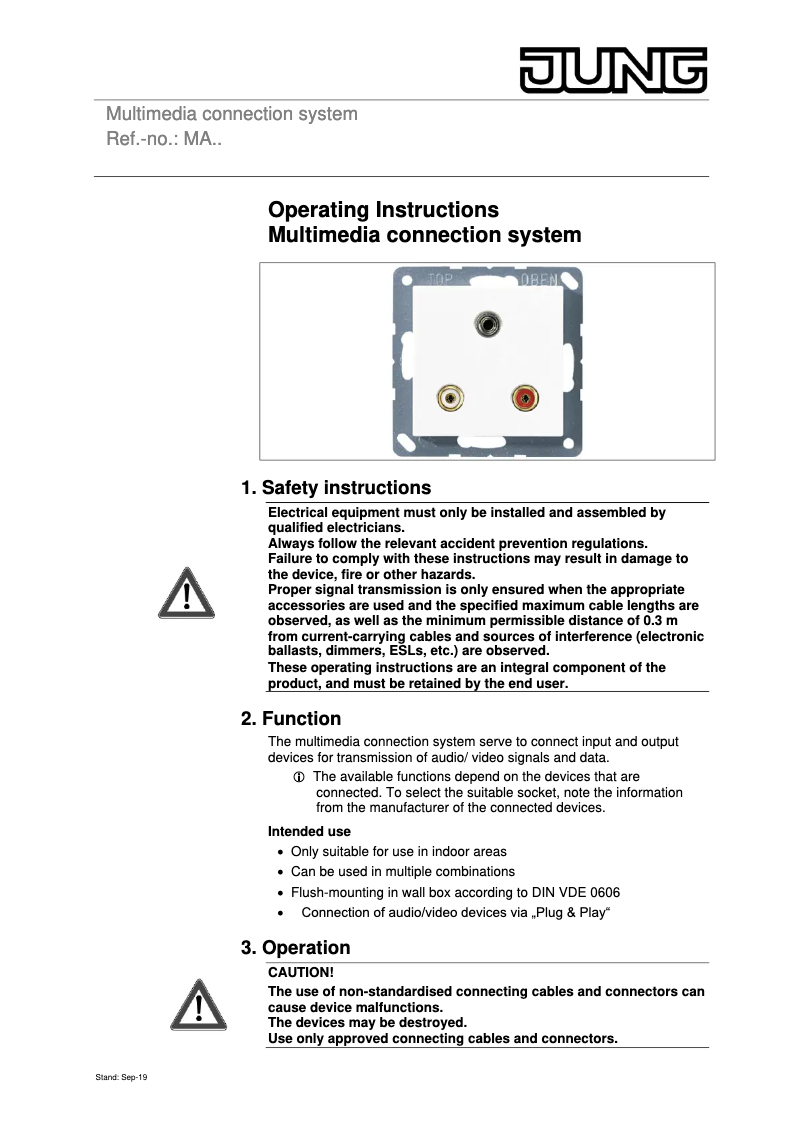 JUNG

Multimedia connection system
Ref.-no.: MA..

Operating Instructions
Multimedia connection system

TOP OBEN

1. Safety instructions

Electrical equipment must only be installed and assembled by qualified electricians.
Always follow the relevant accident prevention regulations.
Failure to comply with these instructions may result in damage to the device, fire or other hazards.
Proper signal transmission is only ensured when the appropriate accessories are used and the specified maximum cable lengths are observed, as well as the minimum permissible distance of 0.3 m from current-carrying cables and sources of interference (electronic ballasts, dimmers, ESLs, etc.) are observed.
These operating instructions are an integral component of the product, and must be retained by the end user.

2. Function

The multimedia connection system serve to connect input and output devices for transmission of audio/ video signals and data.

ⓘ The available functions depend on the devices that are connected. To select the suitable socket, note the information from the manufacturer of the connected devices.

Intended use

• Only suitable for use in indoor areas
• Can be used in multiple combinations
• Flush-mounting in wall box according to DIN VDE 0606
• Connection of audio/video devices via „Plug & Play“

3. Operation

CAUTION!
The use of non-standardised connecting cables and connectors can cause device malfunctions.
The devices may be destroyed.
Use only approved connecting cables and connectors.

Stand: Sep-19