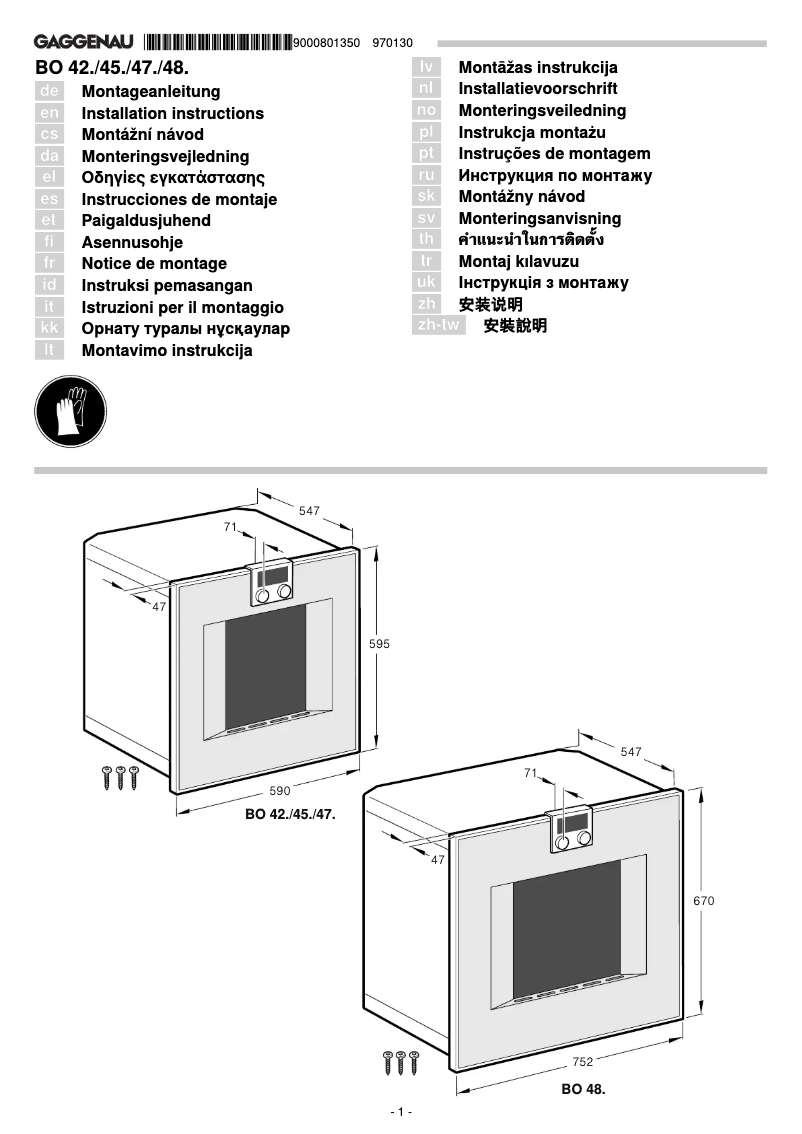 GAGGENAU 9000801350 970130

BO 42./45./47./48.

de Montageanleitung
en Installation instructions
cs Montážní návod
da Monteringsvejledning
el Οδηγίες εγκατάστασης
es Instrucciones de montaje
et Paigaldusjuhend
fi Asennusohje
fr Notice de montage
id Instruksi pemasangan
it Istruzioni per il montaggio
kk Орнату туралы нұсқаулар
lt Montavimo instrukcija

lv Montāžas instrukcija
nl Installatievoorschrift
no Monteringsveiledning
pl Instrukcja montażu
pt Instruções de montagem
ru Инструкция по монтажу
sk Montážny návod
sv Monteringsanvisning
th คำแนะนำในการติดตั้ง
tr Montaj kılavuzu
uk Інструкція з монтажу
zh 安装说明
zh-tw 安裝說明

547
71
47
595
590
BO 42./45./47.

547
71
47
670
752
BO 48.

- 1 -