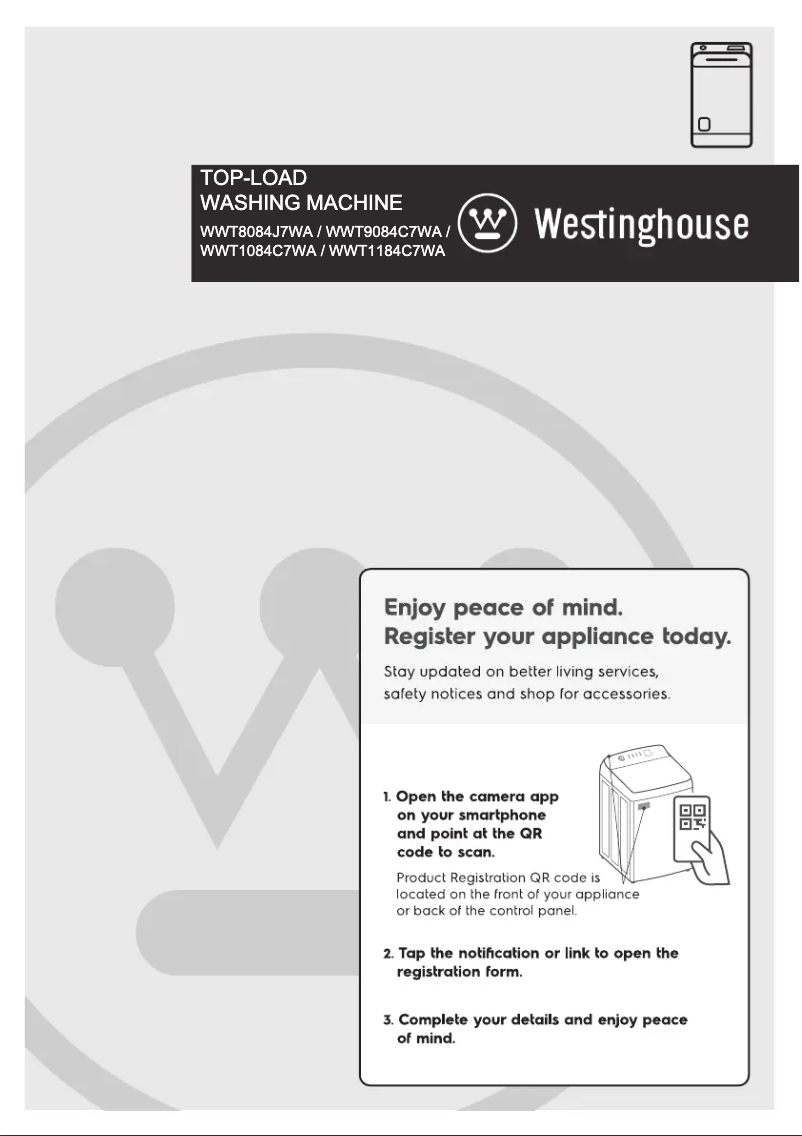 TOP-LOAD
WASHING MACHINE
WWT8084J7WA / WWT9084C7WA / WWT1084C7WA / WWT1184C7WA

Westinghouse

Enjoy peace of mind.
Register your appliance today.

Stay updated on better living services, safety notices and shop for accessories.

1. Open the camera app on your smartphone and point at the QR code to scan.

Product Registration QR code is located on the front of your appliance or back of the control panel.

2. Tap the notification or link to open the registration form.

3. Complete your details and enjoy peace of mind.