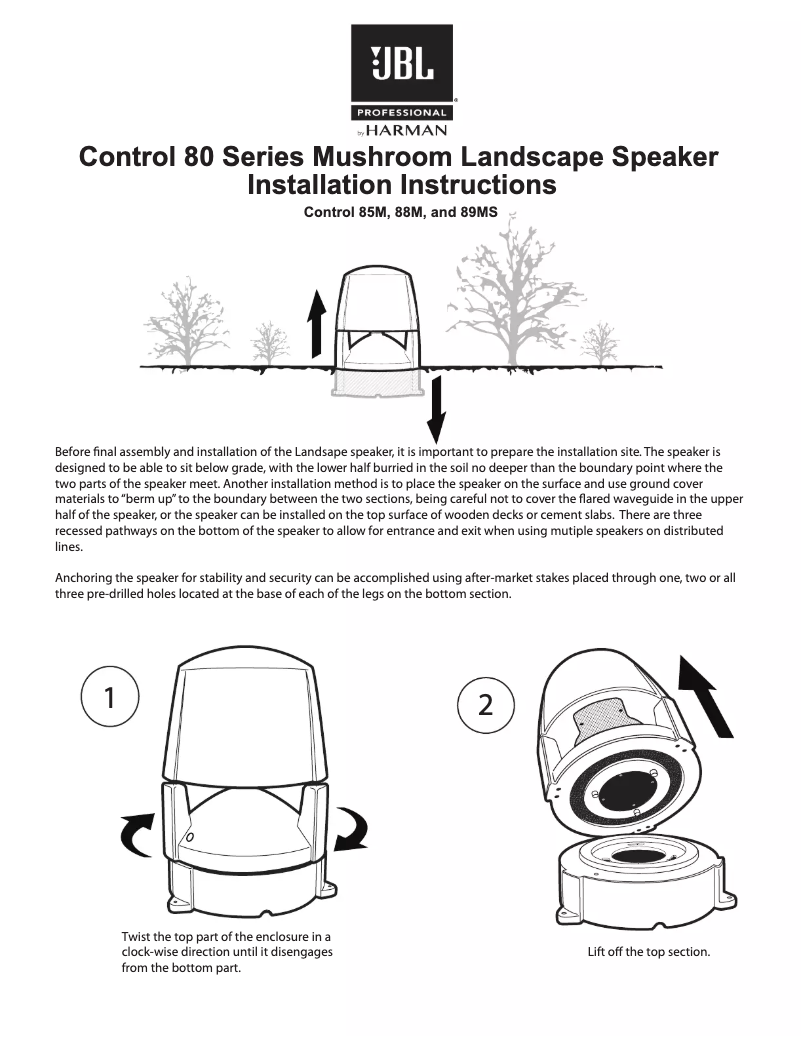 JBL
PROFESSIONAL
by HARMAN

Control 80 Series Mushroom Landscape Speaker Installation Instructions

Control 85M, 88M, and 89MS

Before final assembly and installation of the Landsape speaker, it is important to prepare the installation site. The speaker is designed to be able to sit below grade, with the lower half burried in the soil no deeper than the boundary point where the two parts of the speaker meet. Another installation method is to place the speaker on the surface and use ground cover materials to "berm up" to the boundary between the two sections, being careful not to cover the flared waveguide in the upper half of the speaker, or the speaker can be installed on the top surface of wooden decks or cement slabs. There are three recessed pathways on the bottom of the speaker to allow for entrance and exit when using mutiple speakers on distributed lines.

Anchoring the speaker for stability and security can be accomplished using after-market stakes placed through one, two or all three pre-drilled holes located at the base of each of the legs on the bottom section.

1

Twist the top part of the enclosure in a clock-wise direction until it disengages from the bottom part.

2

Lift off the top section.