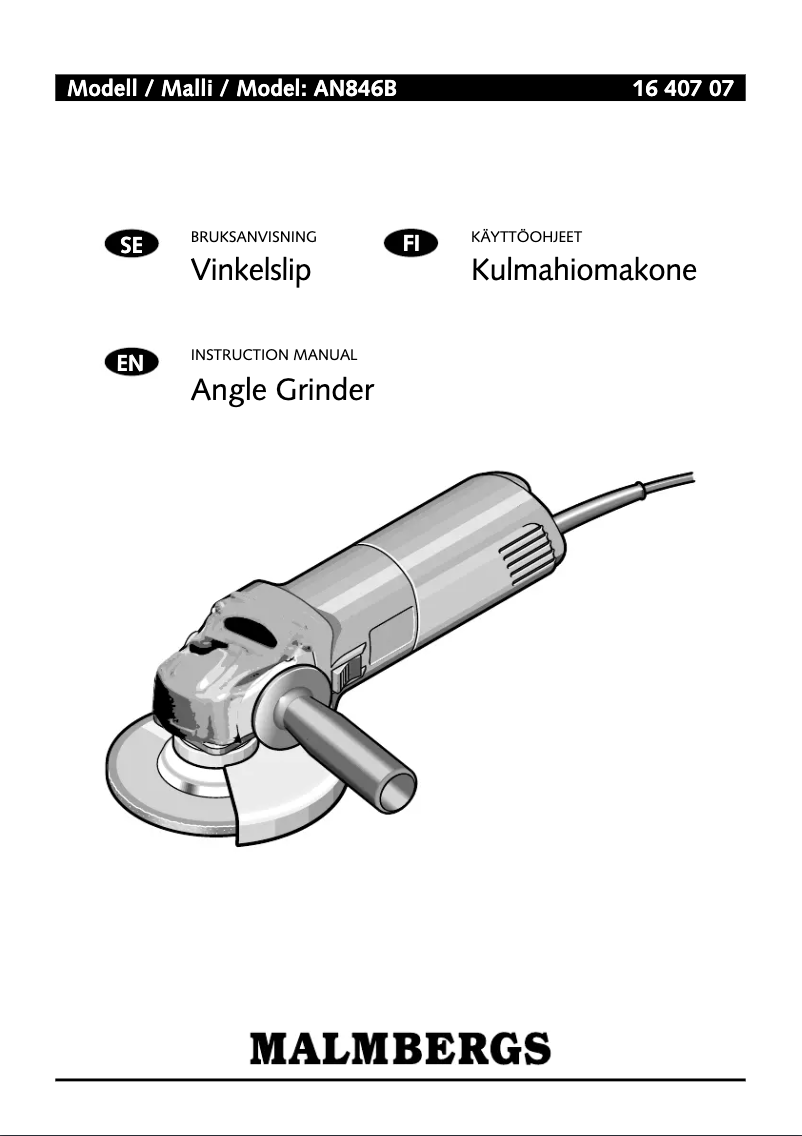 Modell / Malli / Model: AN846B 16 407 07

SE BRUKSANVISNING
Vinkelslip

FI KÄYTTÖOHJEET
Kulmahiomakone

EN INSTRUCTION MANUAL
Angle Grinder

MALMBERGS