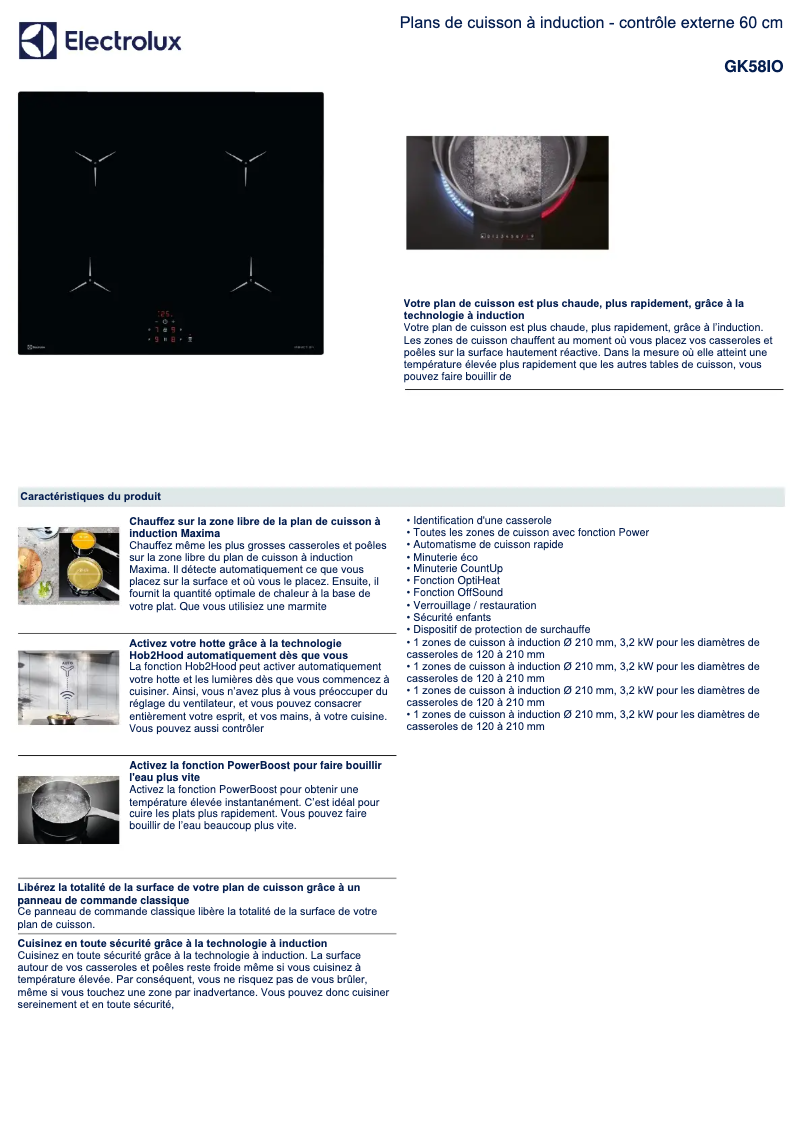 Electrolux

Plans de cuisson à induction - contrôle externe 60 cm

GK58IO

Votre plan de cuisson est plus chaude, plus rapidement, grâce à la technologie à induction
Votre plan de cuisson est plus chaude, plus rapidement, grâce à l'induction. Les zones de cuisson chauffent au moment où vous placez vos casseroles et poêles sur la surface hautement réactive. Dans la mesure où elle atteint une température élevée plus rapidement que les autres tables de cuisson, vous pouvez faire bouillir de

Caractéristiques du produit

Chauffez sur la zone libre de la plan de cuisson à induction Maxima
Chauffez même les plus grosses casseroles et poêles sur la zone libre du plan de cuisson à induction Maxima. Il détecte automatiquement ce que vous placez sur la surface et où vous le placez. Ensuite, il fournit la quantité optimale de chaleur à la base de votre plat. Que vous utilisiez une marmite

Activez votre hotte grâce à la technologie Hob2Hood automatiquement dès que vous
La fonction Hob2Hood peut activer automatiquement votre hotte et les lumières dès que vous commencez à cuisiner. Ainsi, vous n'avez plus à vous préoccuper du réglage du ventilateur, et vous pouvez consacrer entièrement votre esprit, et vos mains, à votre cuisine. Vous pouvez aussi contrôler

Activez la fonction PowerBoost pour faire bouillir l'eau plus vite
Activez la fonction PowerBoost pour obtenir une température élevée instantanément. C'est idéal pour cuire les plats plus rapidement. Vous pouvez faire bouillir de l'eau beaucoup plus vite.

Libérez la totalité de la surface de votre plan de cuisson grâce à un panneau de commande classique
Ce panneau de commande classique libère la totalité de la surface de votre plan de cuisson.

Cuisinez en toute sécurité grâce à la technologie à induction
Cuisinez en toute sécurité grâce à la technologie à induction. La surface autour de vos casseroles et poêles reste froide même si vous cuisinez à température élevée. Par conséquent, vous ne risquez pas de vous brûler, même si vous touchez une zone par inadvertance. Vous pouvez donc cuisiner sereinement et en toute sécurité,

• Identification d'une casserole
• Toutes les zones de cuisson avec fonction Power
• Automatisme de cuisson rapide
• Minuterie éco
• Minuterie CountUp
• Fonction OptiHeat
• Fonction OffSound
• Verrouillage / restauration
• Sécurité enfants
• Dispositif de protection de surchauffe
• 1 zones de cuisson à induction Ø 210 mm, 3,2 kW pour les diamètres de casseroles de 120 à 210 mm
• 1 zones de cuisson à induction Ø 210 mm, 3,2 kW pour les diamètres de casseroles de 120 à 210 mm
• 1 zones de cuisson à induction Ø 210 mm, 3,2 kW pour les diamètres de casseroles de 120 à 210 mm
• 1 zones de cuisson à induction Ø 210 mm, 3,2 kW pour les diamètres de casseroles de 120 à 210 mm