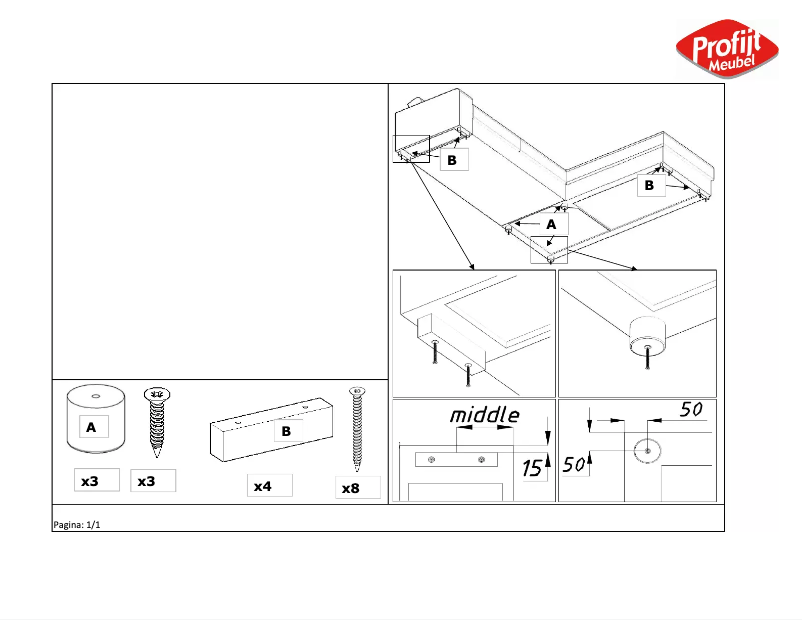 Profijt Meubel

B

B

A

middle

15

50

50

A

B

x3

x3

x4

x8

Pagina: 1/1