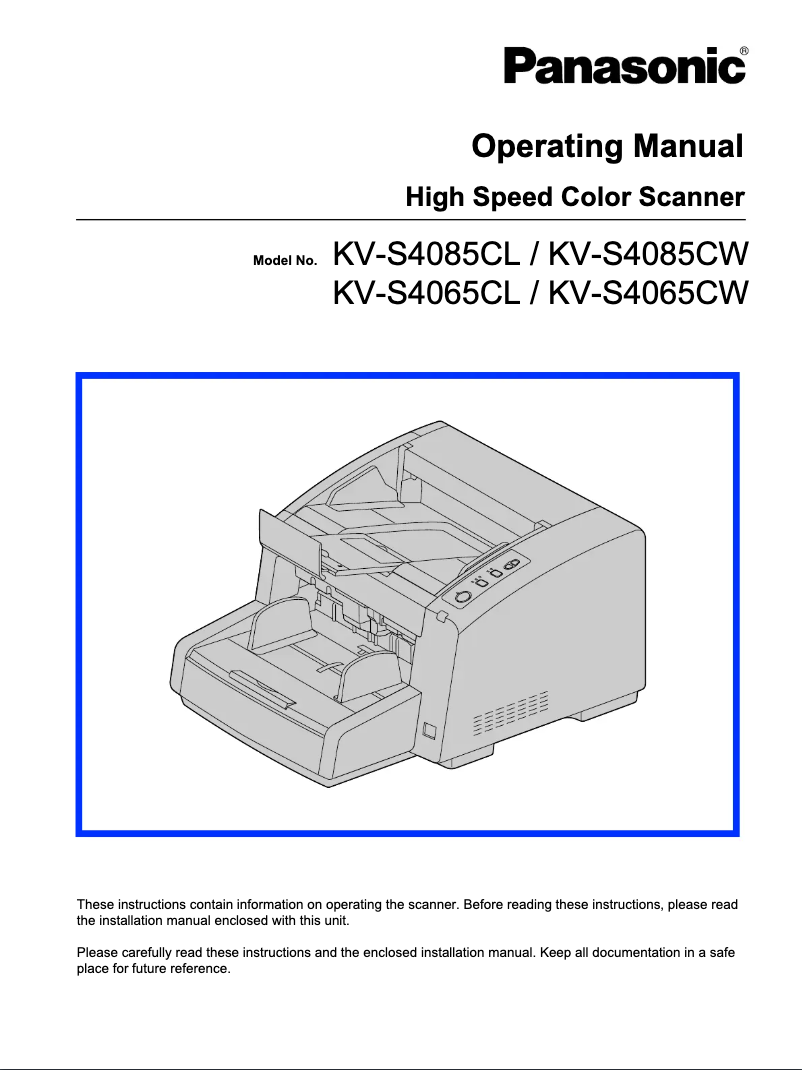 Panasonic®

Operating Manual

High Speed Color Scanner

Model No. KV-S4085CL / KV-S4085CW
KV-S4065CL / KV-S4065CW

These instructions contain information on operating the scanner. Before reading these instructions, please read the installation manual enclosed with this unit.

Please carefully read these instructions and the enclosed installation manual. Keep all documentation in a safe place for future reference.