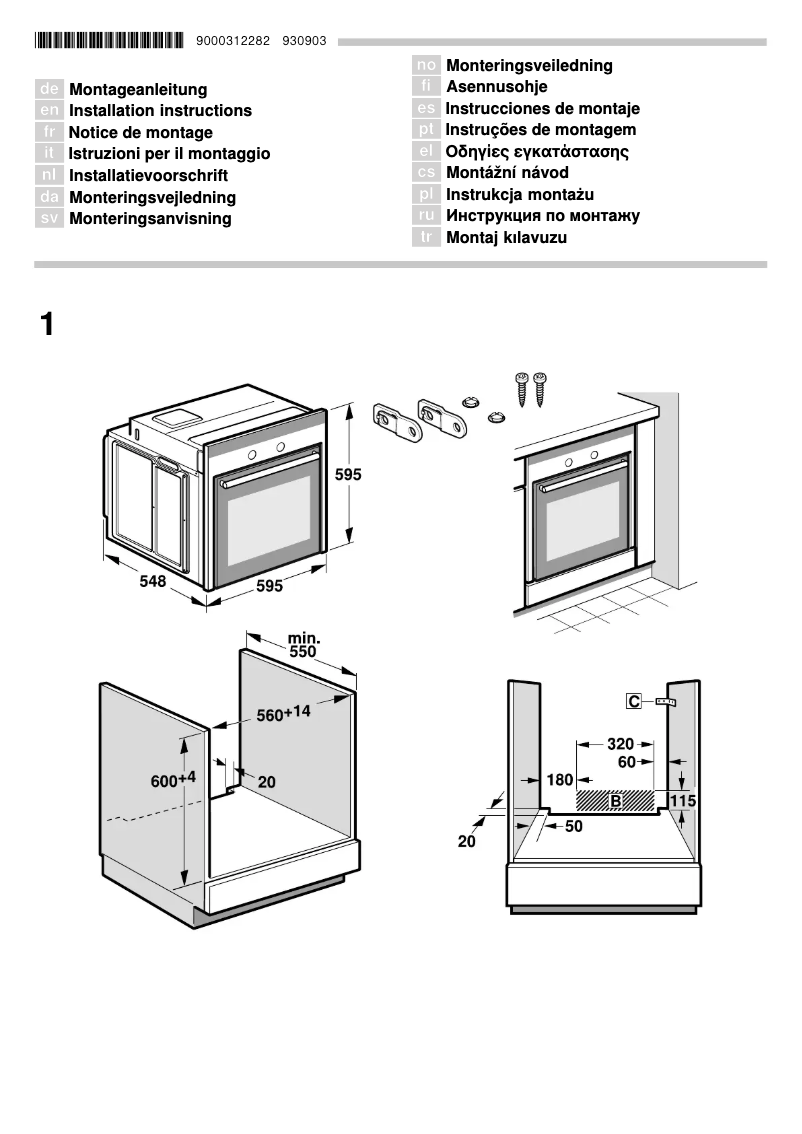 9000312282 930903

de Montageanleitung
en Installation instructions
fr Notice de montage
it Istruzioni per il montaggio
nl Installatievoorschrift
da Monteringsvejledning
sv Monteringsanvisning

no Monteringsveiledning
fi Asennusohje
es Instrucciones de montaje
pt Instruções de montagem
el Οδηγίες εγκατάστασης
cs Montážní návod
pl Instrukcja montażu
ru Инструкция по монтажу
tr Montaj kılavuzu

1

595
548
595

min. 550
$560^{+14}$
$600^{+4}$
20

C
320
60
180
B
115
20
50