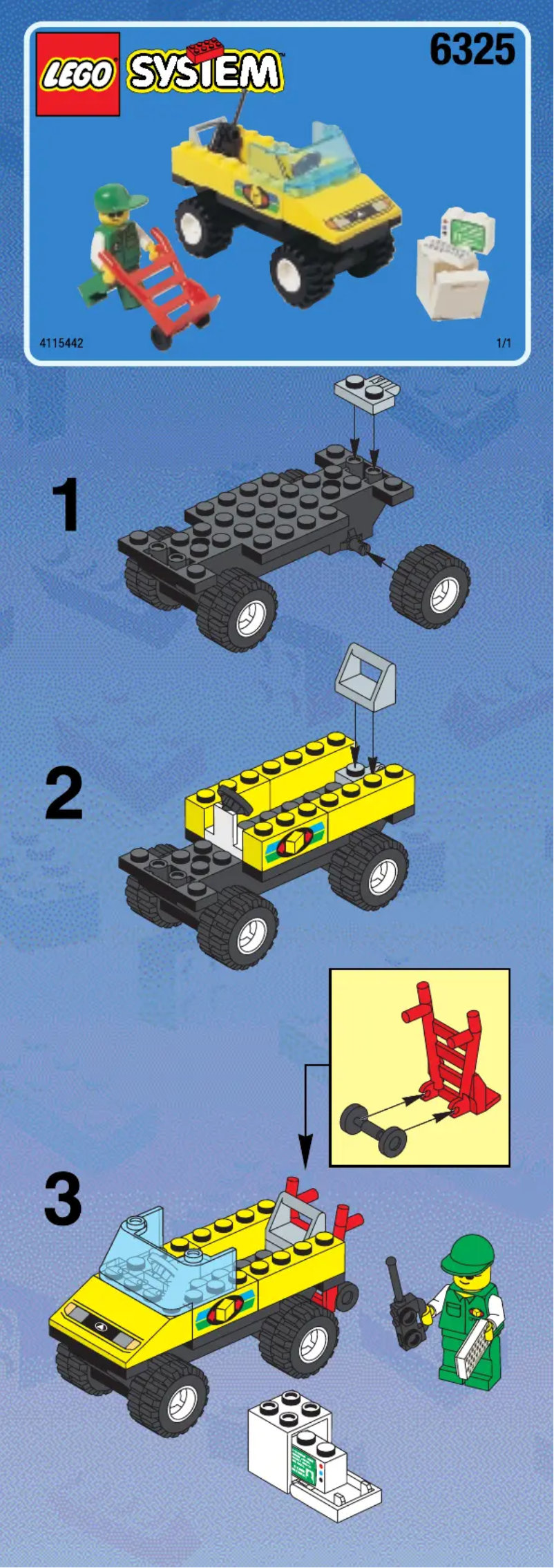 LEGO SYSTEM

6325

4115442

1/1

1

2

3